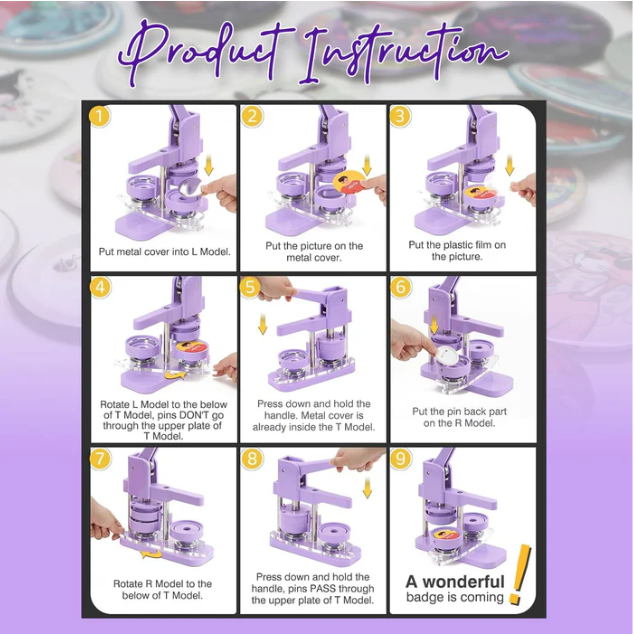 Product Instruction

1
Put metal cover into L Model.

2
Put the picture on the metal cover.

3
Put the plastic film on the picture.

4
Rotate L Model to the below of T Model, pins DON'T go through the upper plate of T Model.

5
Press down and hold the handle. Metal cover is already inside the T Model.

6
Put the pin back part on the R Model.

7
Rotate R Model to the below of T Model.

8
Press down and hold the handle, pins PASS through the upper plate of T Model.

9
A wonderful badge is coming !