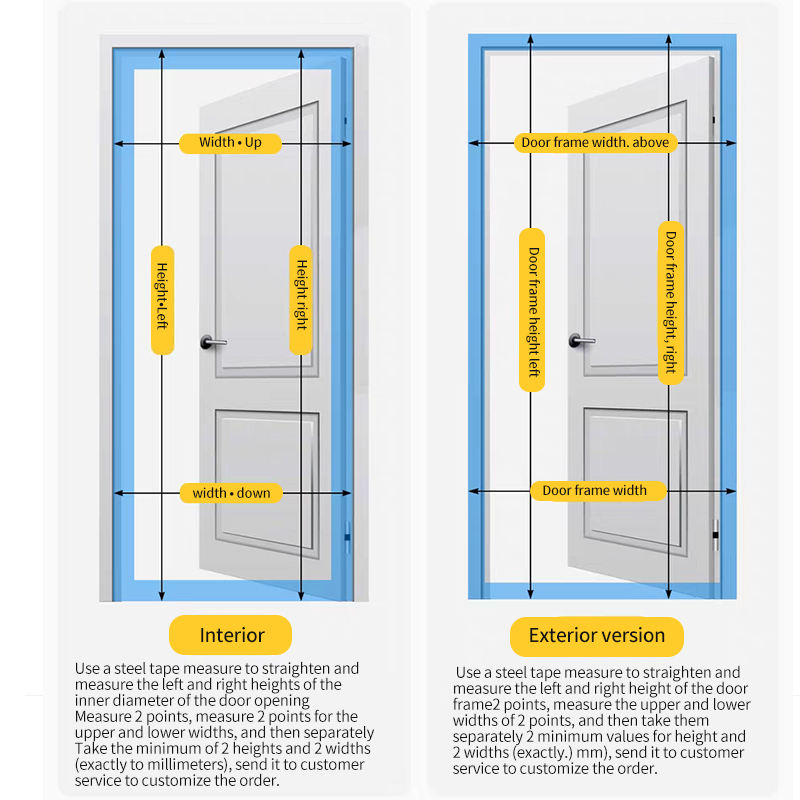 Width • Up

Height•Left

Height right

width • down

Interior

Use a steel tape measure to straighten and measure the left and right heights of the inner diameter of the door opening
Measure 2 points, measure 2 points for the upper and lower widths, and then separately
Take the minimum of 2 heights and 2 widths (exactly to millimeters), send it to customer service to customize the order.

Door frame width. above

Door frame height left

Door frame height, right

Door frame width

Exterior version

Use a steel tape measure to straighten and measure the left and right height of the door frame2 points, measure the upper and lower widths of 2 points, and then take them separately 2 minimum values for height and 2 widths (exactly.) mm), send it to customer service to customize the order.