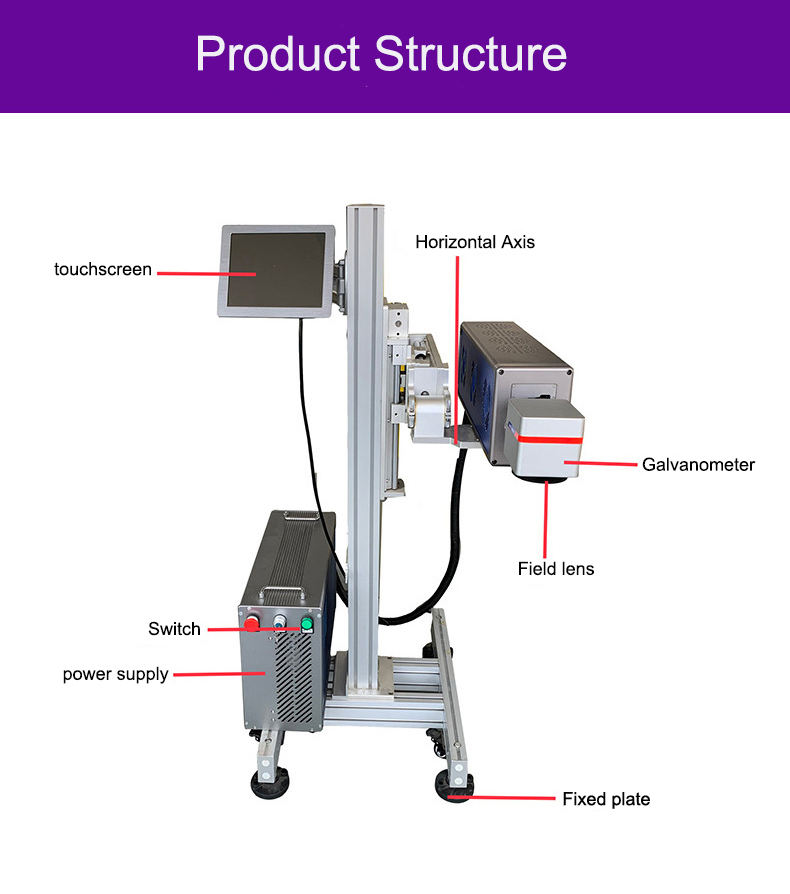 Product Structure

touchscreen

Horizontal Axis

Galvanometer

Field lens

Switch

power supply

Fixed plate