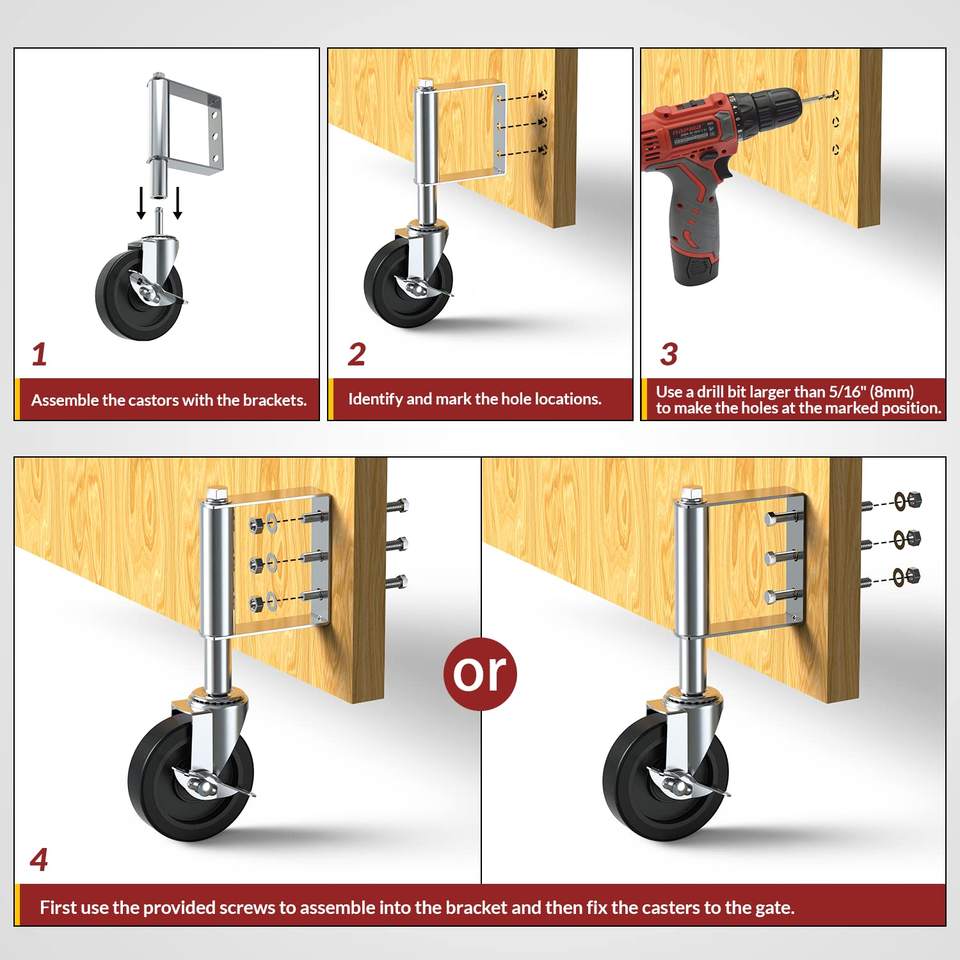 1

Assemble the castors with the brackets.

2

Identify and mark the hole locations.

3

Use a drill bit larger than 5/16" (8mm) to make the holes at the marked position.

or

4

First use the provided screws to assemble into the bracket and then fix the casters to the gate.