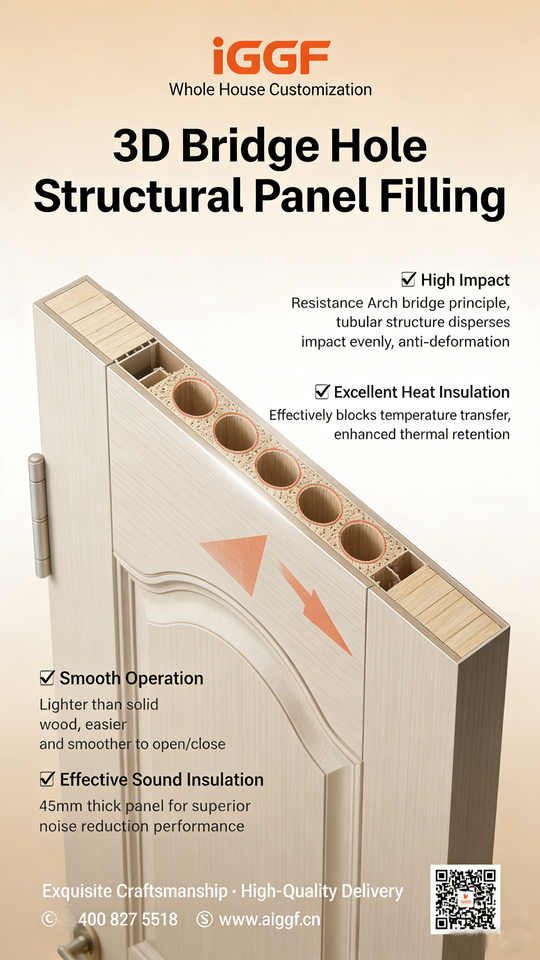 iGGF
Whole House Customization

3D Bridge Hole Structural Panel Filling

☑ High Impact
Resistance Arch bridge principle, tubular structure disperses impact evenly, anti-deformation

☑ Excellent Heat Insulation
Effectively blocks temperature transfer, enhanced thermal retention

☑ Smooth Operation
Lighter than solid wood, easier and smoother to open/close

☑ Effective Sound Insulation
45mm thick panel for superior noise reduction performance

Exquisite Craftsmanship · High-Quality Delivery
400 827 5518 www.aiggf.cn