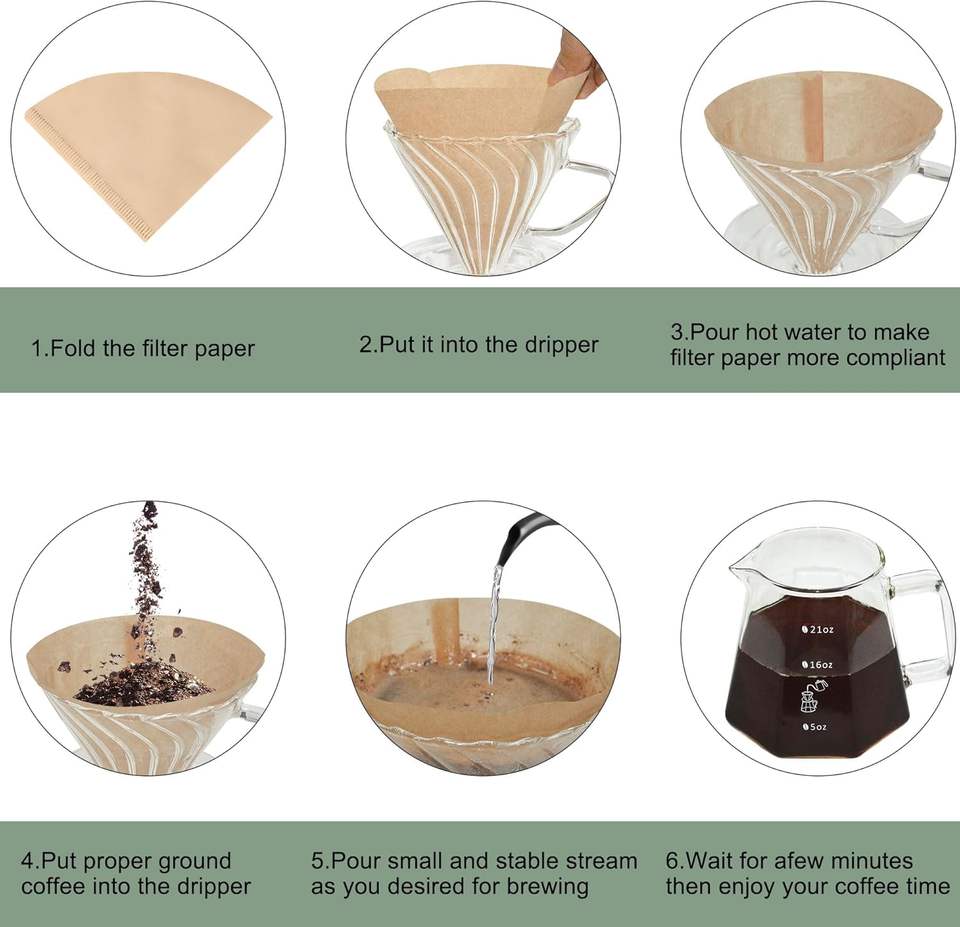 1.Fold the filter paper

2.Put it into the dripper

3.Pour hot water to make filter paper more compliant

21oz
16oz
5oz

4.Put proper ground coffee into the dripper

5.Pour small and stable stream as you desired for brewing

6.Wait for afew minutes then enjoy your coffee time