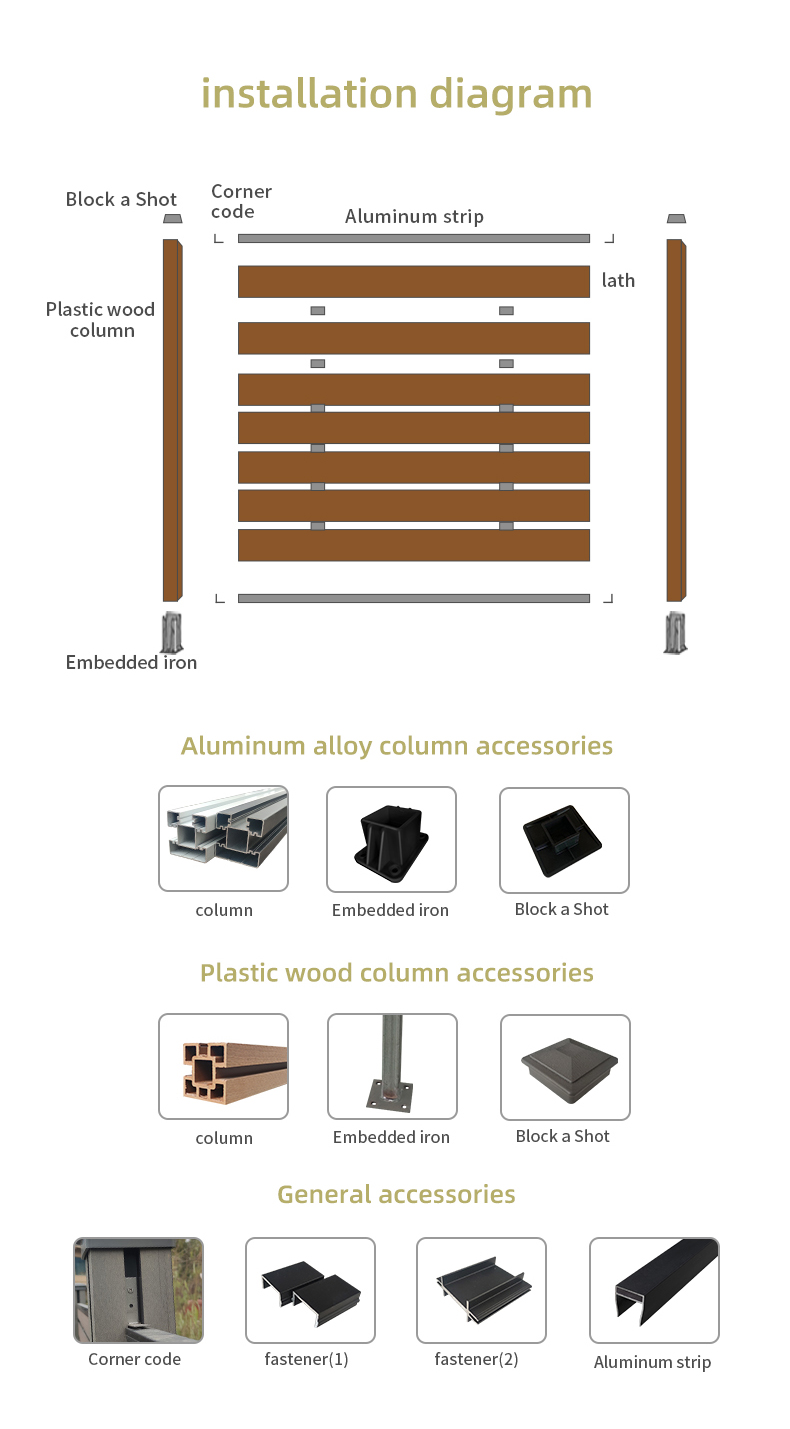 installation diagram

Block a Shot

Corner code

Aluminum strip

lath

Plastic wood column

Embedded iron

Aluminum alloy column accessories

column

Embedded iron

Block a Shot

Plastic wood column accessories

column

Embedded iron

Block a Shot

General accessories

Corner code

fastener(1)

fastener(2)

Aluminum strip