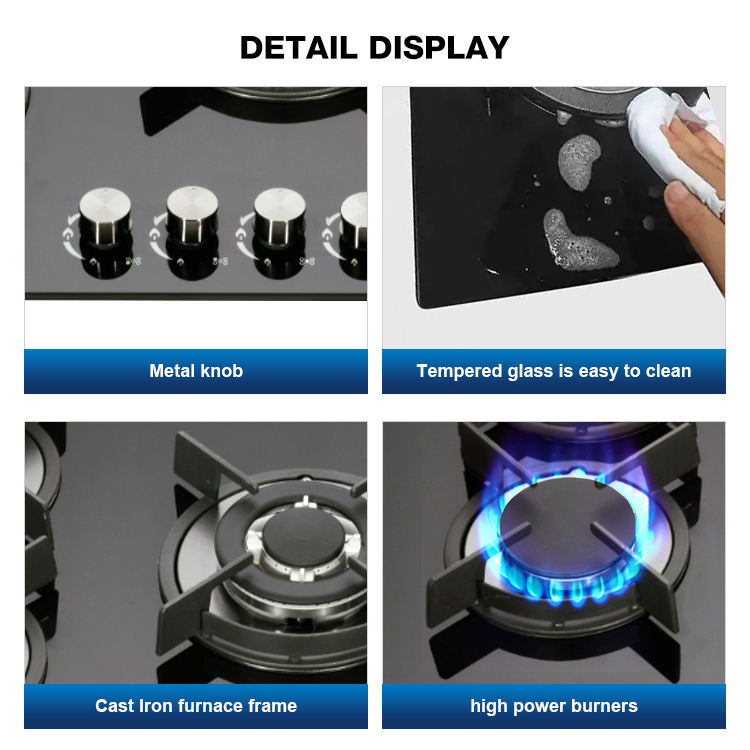 DETAIL DISPLAY

Metal knob

Tempered glass is easy to clean

Cast Iron furnace frame

high power burners