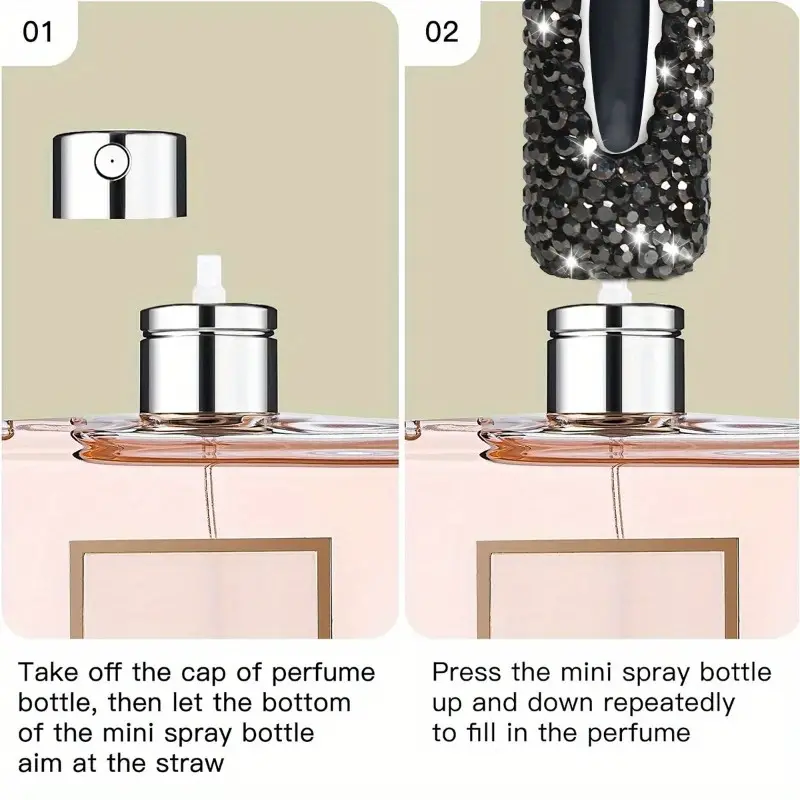 01

Take off the cap of perfume bottle, then let the bottom of the mini spray bottle aim at the straw

02

Press the mini spray bottle up and down repeatedly to fill in the perfume