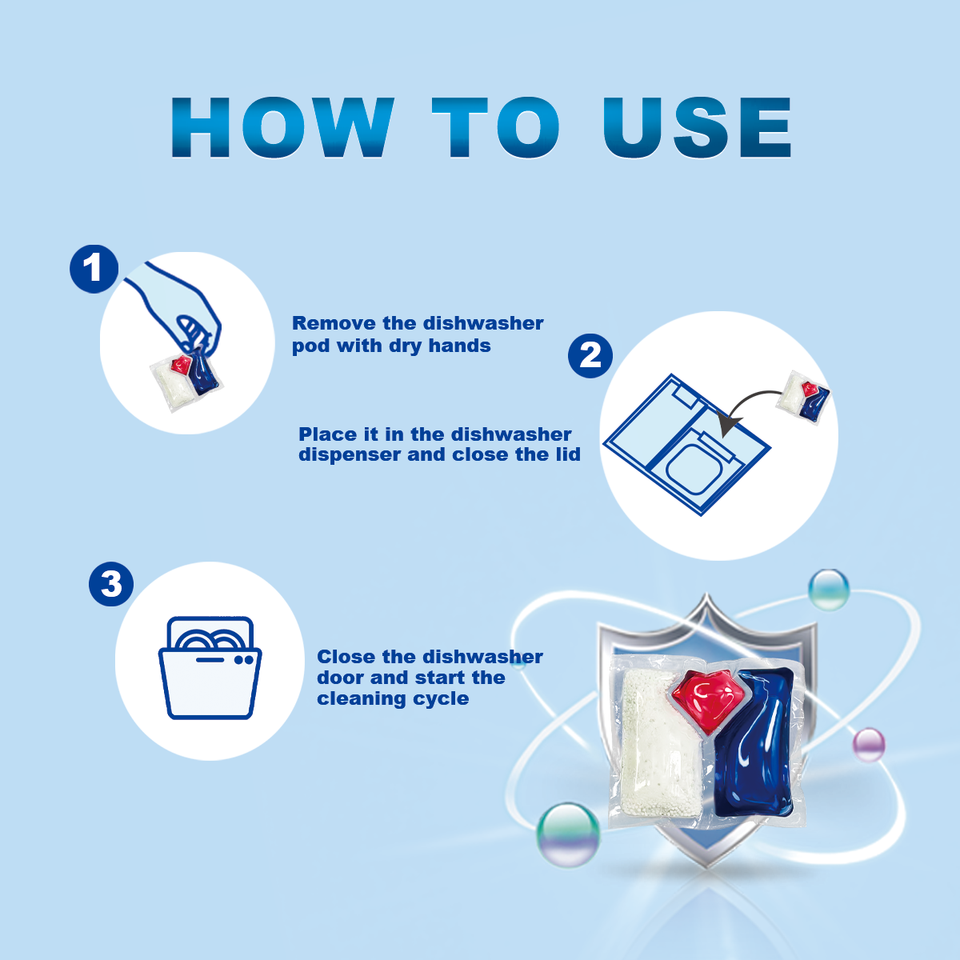 HOW TO USE

1

Remove the dishwasher pod with dry hands

2

Place it in the dishwasher dispenser and close the lid

3

Close the dishwasher door and start the cleaning cycle