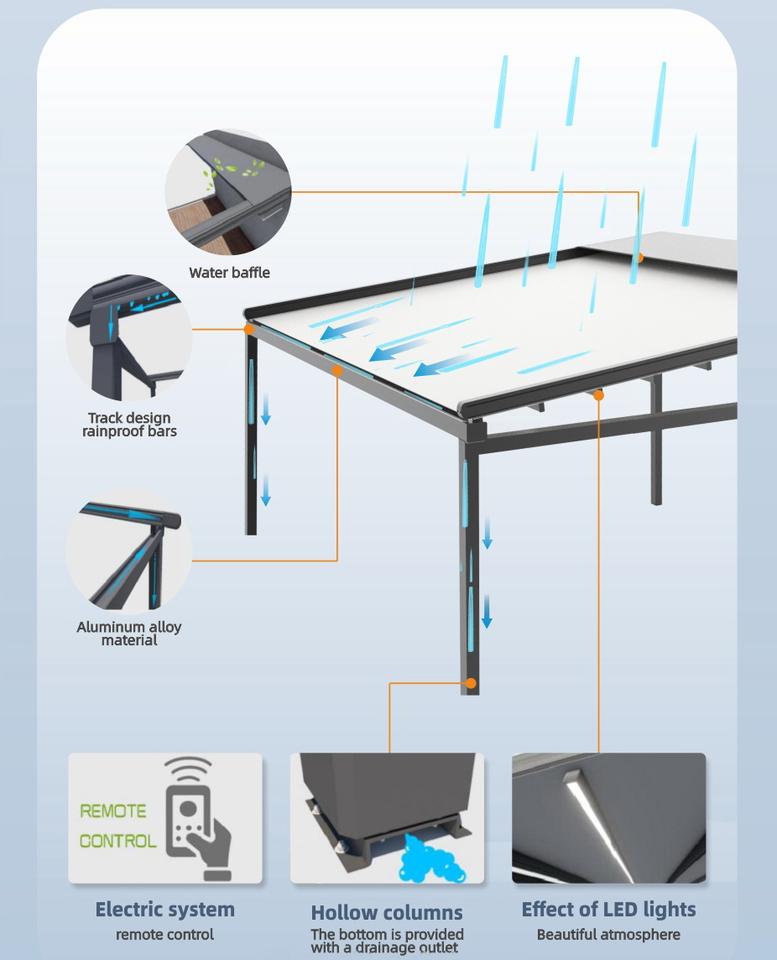 Water baffle

Track design rainproof bars

Aluminum alloy material

REMOTE CONTROL

Electric system
remote control

Hollow columns
The bottom is provided with a drainage outlet

Effect of LED lights
Beautiful atmosphere