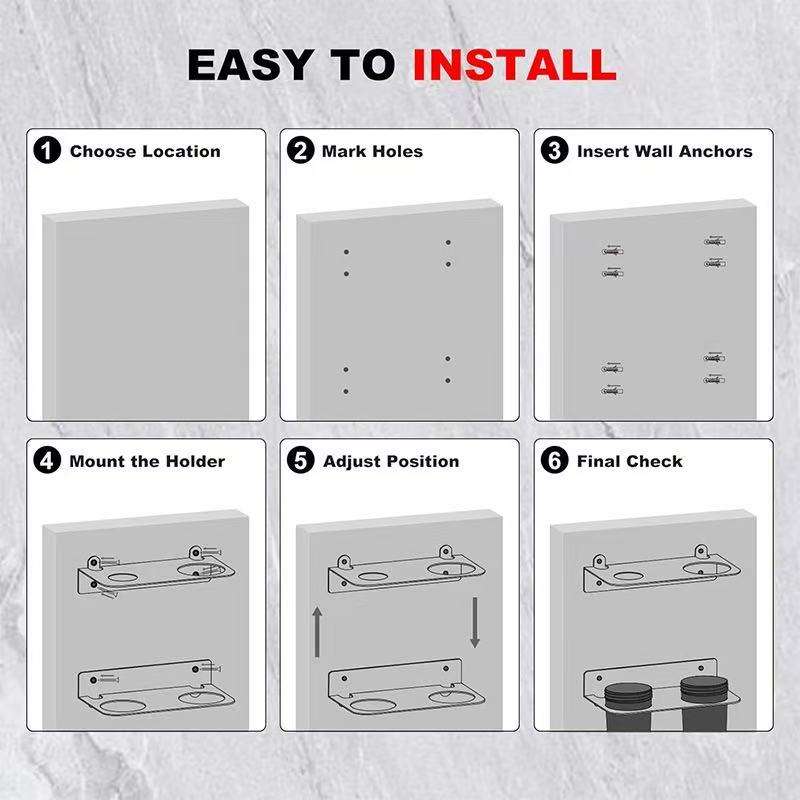 EASY TO INSTALL

1 Choose Location

2 Mark Holes

3 Insert Wall Anchors

4 Mount the Holder

5 Adjust Position

6 Final Check