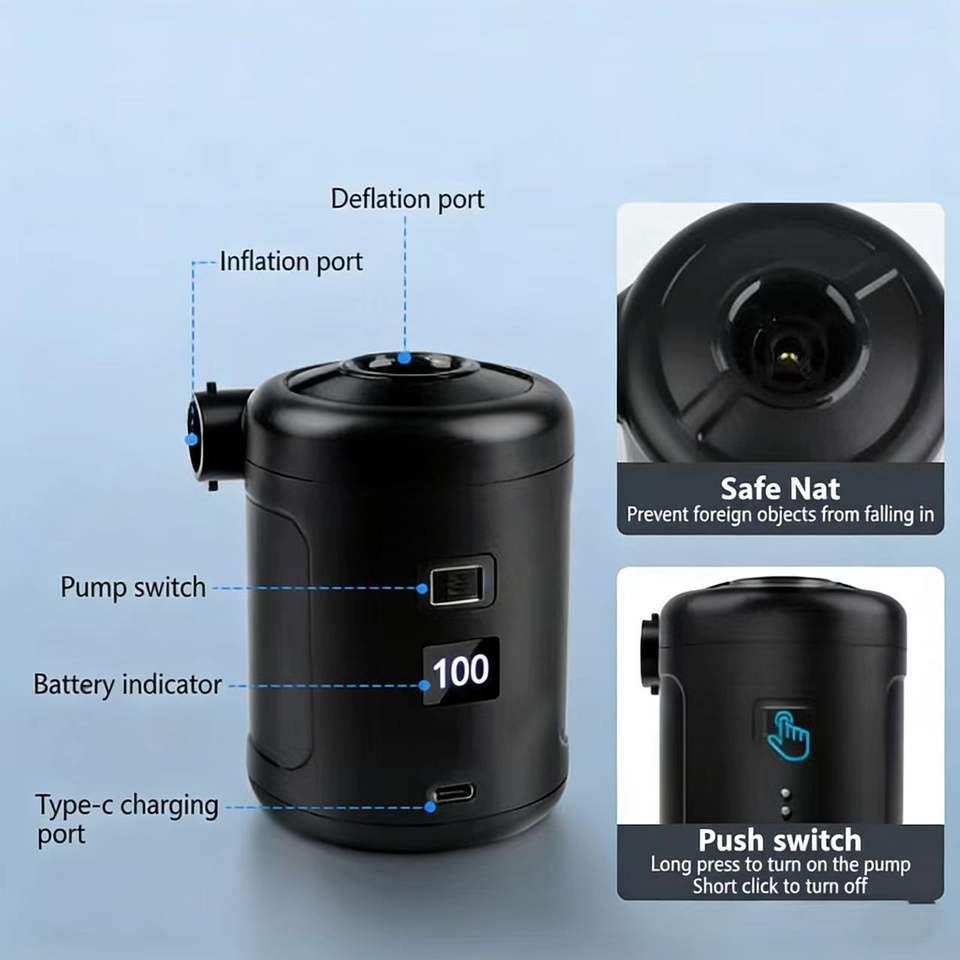 Deflation port

Inflation port

Pump switch

Battery indicator

100

Type-c charging port

Safe Nat
Prevent foreign objects from falling in

Push switch
Long press to turn on the pump
Short click to turn off