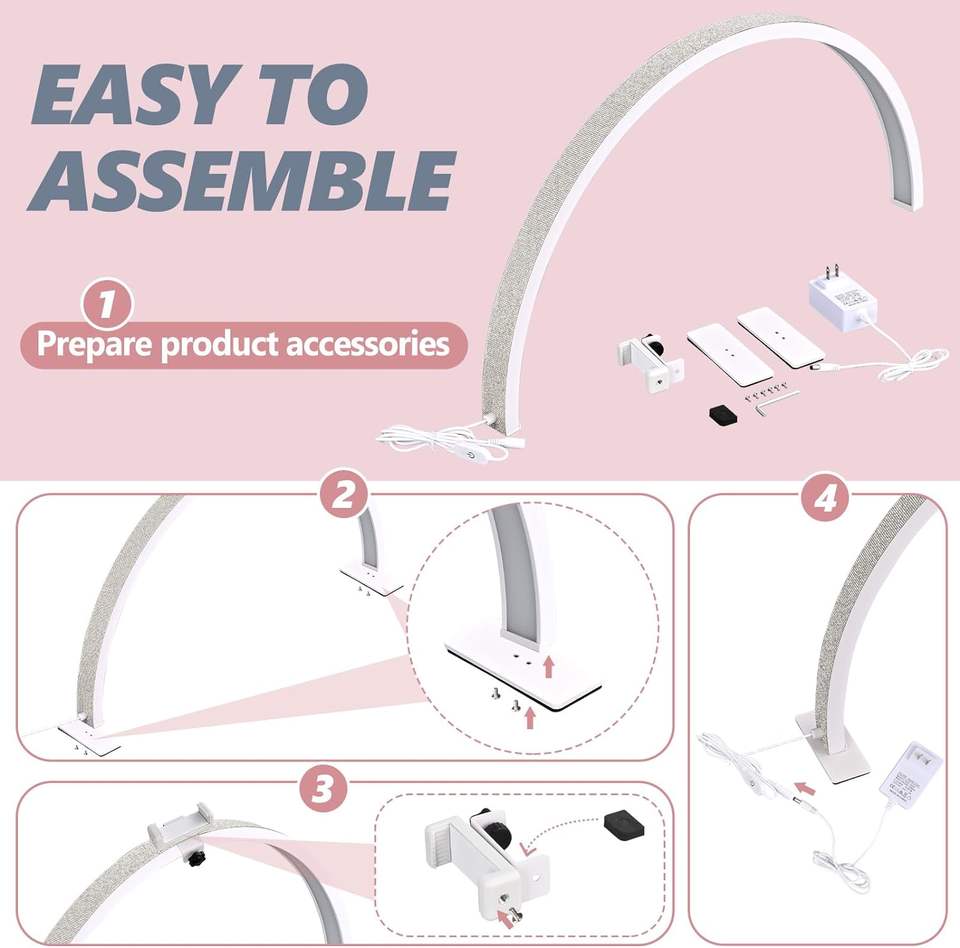 EASY TO ASSEMBLE

1
Prepare product accessories

2

3

4