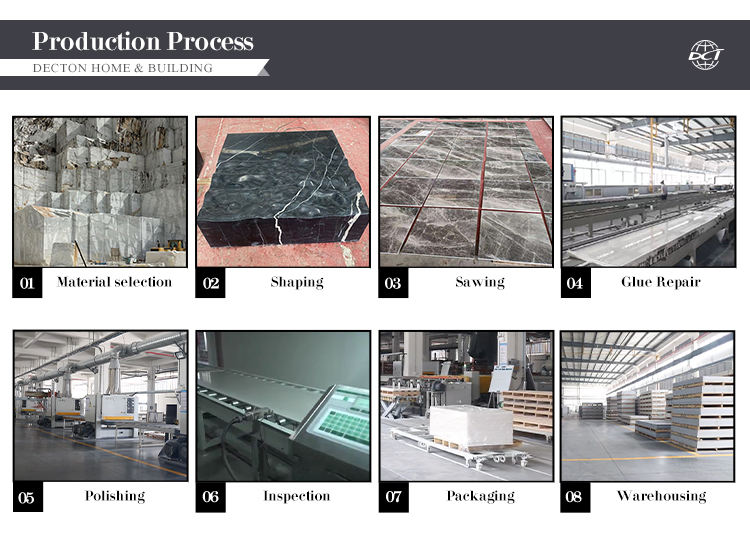 Production Process
DECTON HOME & BUILDING

DCT

01 Material selection

02 Shaping

03 Sawing

04 Glue Repair

05 Polishing

06 Inspection

07 Packaging

08 Warehousing