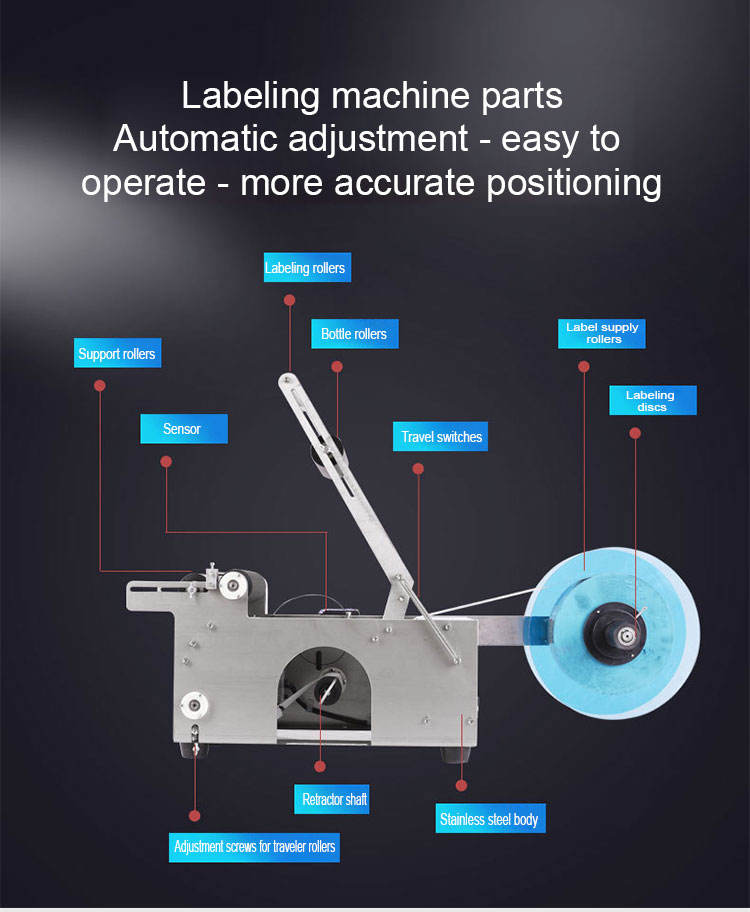 Labeling machine parts
Automatic adjustment - easy to operate - more accurate positioning

Labeling rollers

Bottle rollers

Label supply rollers

Support rollers

Labeling discs

Sensor

Travel switches

Retractor shaft

Stainless steel body

Adjustment screws for traveler rollers