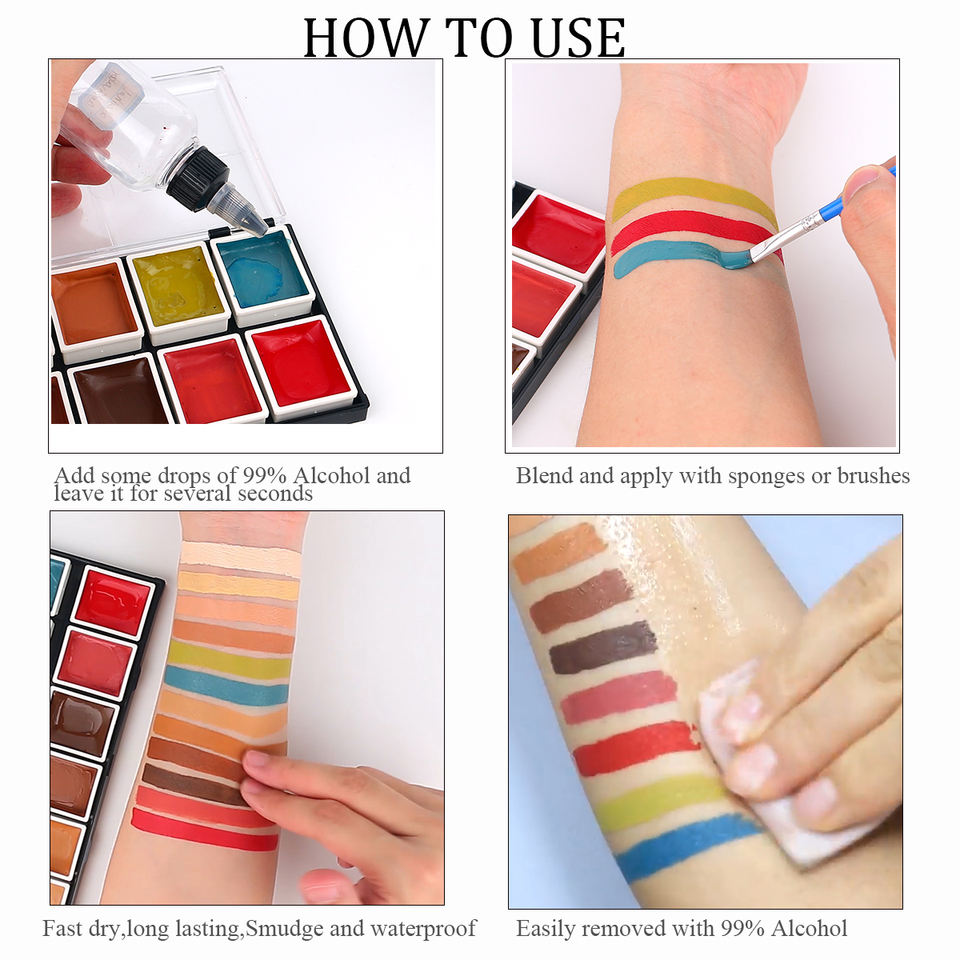 HOW TO USE

Add some drops of 99% Alcohol and leave it for several seconds

Blend and apply with sponges or brushes

Fast dry,long lasting,Smudge and waterproof

Easily removed with 99% Alcohol