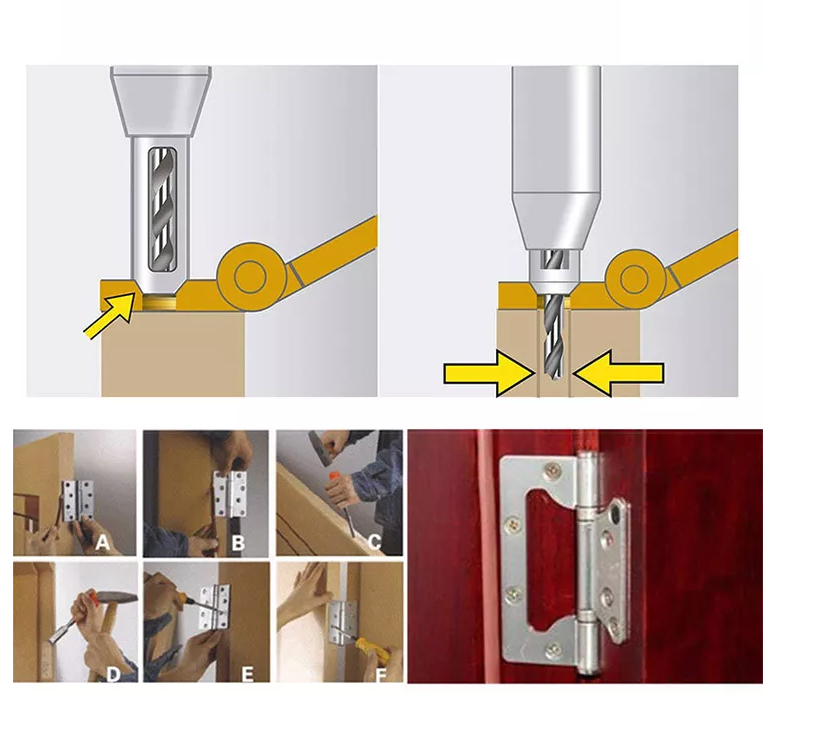 A B C
D E F