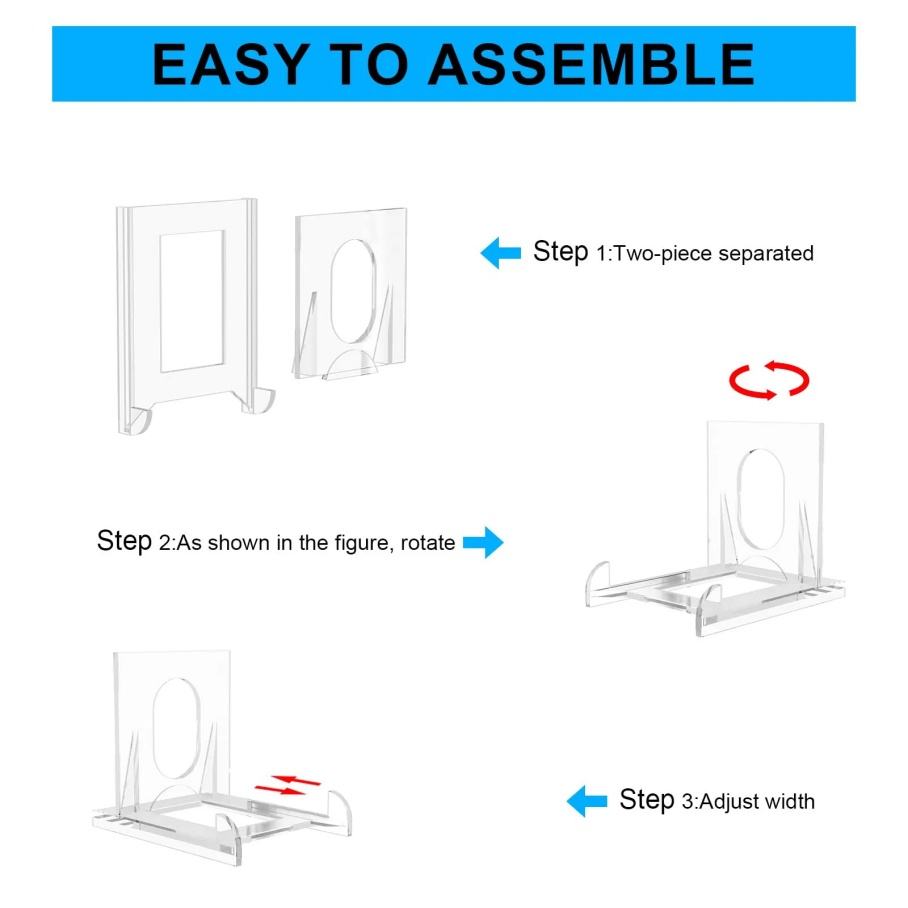 EASY TO ASSEMBLE

Step 1:Two-piece separated

Step 2:As shown in the figure, rotate

Step 3:Adjust width