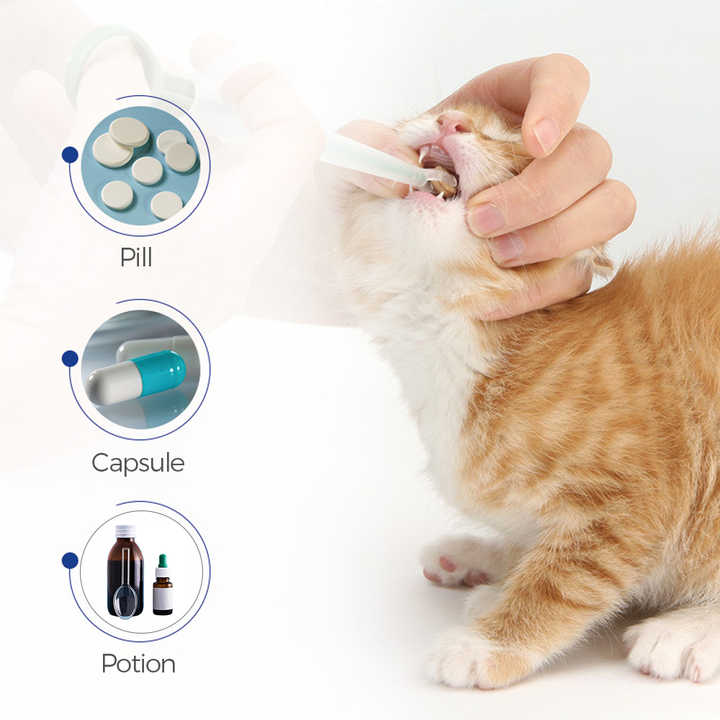 Pill

Capsule

Potion