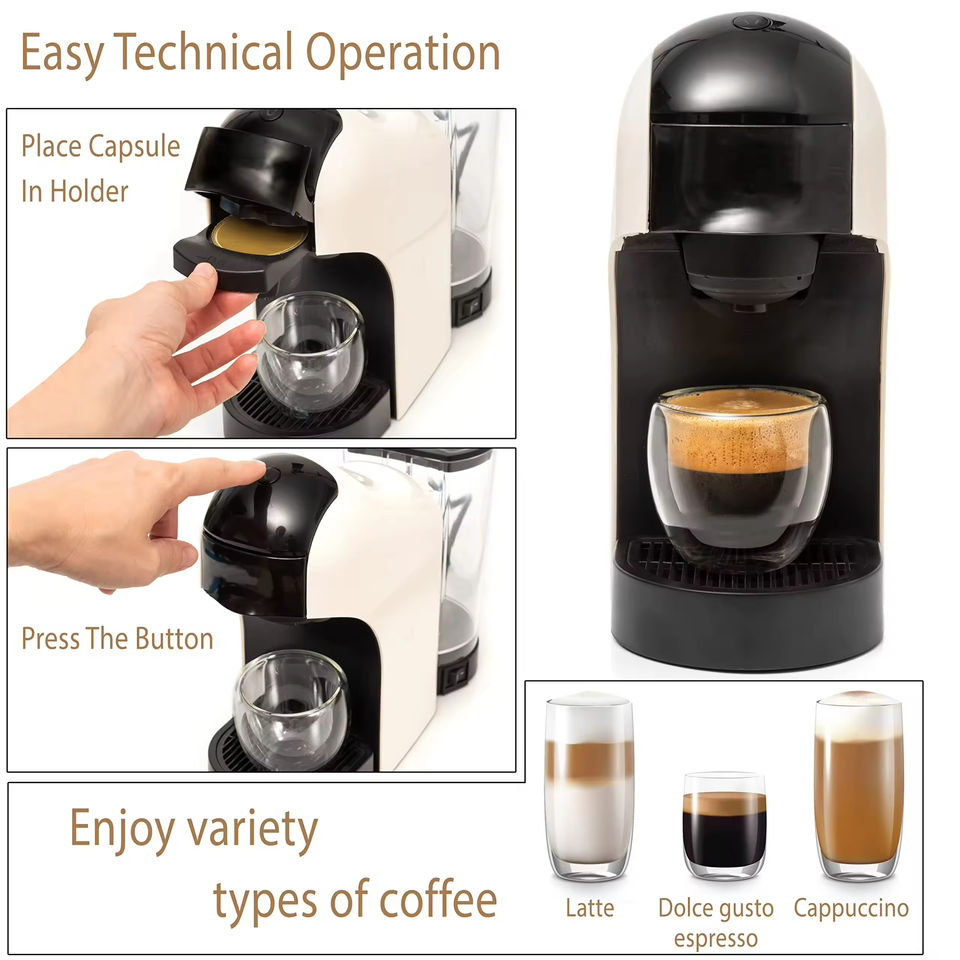 Easy Technical Operation

Place Capsule In Holder

Press The Button

Enjoy variety types of coffee

Latte

Dolce gusto espresso

Cappuccino