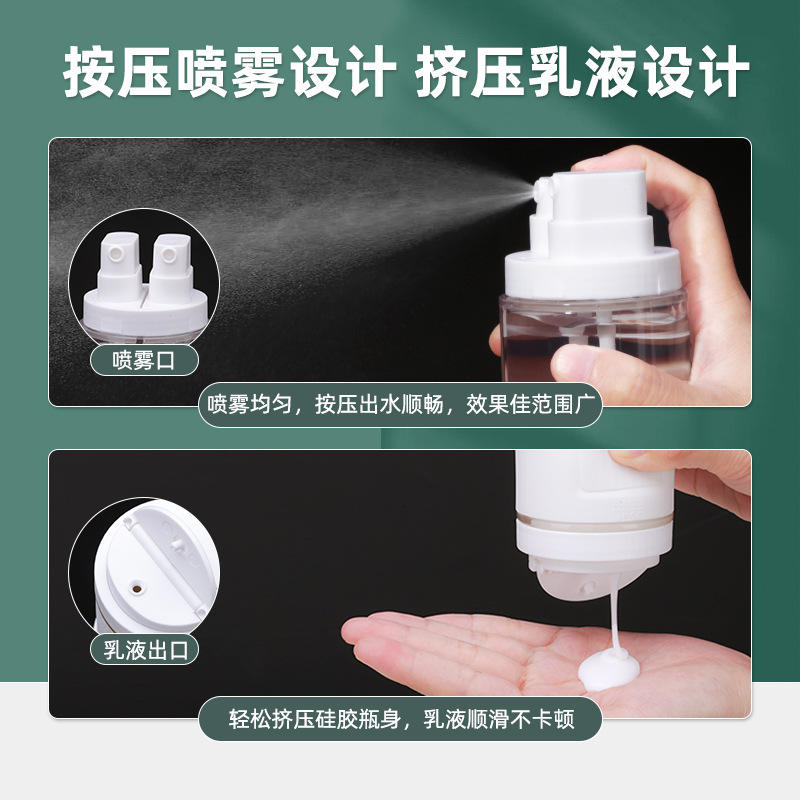 按压喷雾设计 挤压乳液设计

喷雾口

喷雾均匀，按压出水顺畅，效果佳范围广

乳液出口

轻松挤压硅胶瓶身，乳液顺滑不卡顿