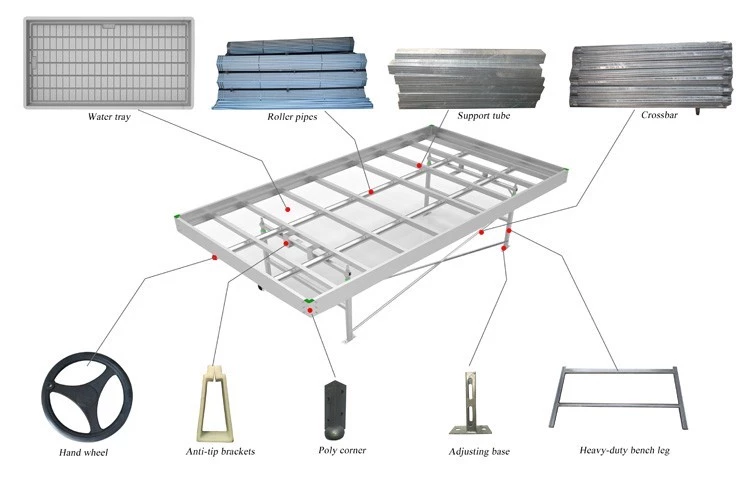 Water tray

Roller pipes

Support tube

Crossbar

Hand wheel

Anti-tip brackets

Poly corner

Adjusting base

Heavy-duty bench leg