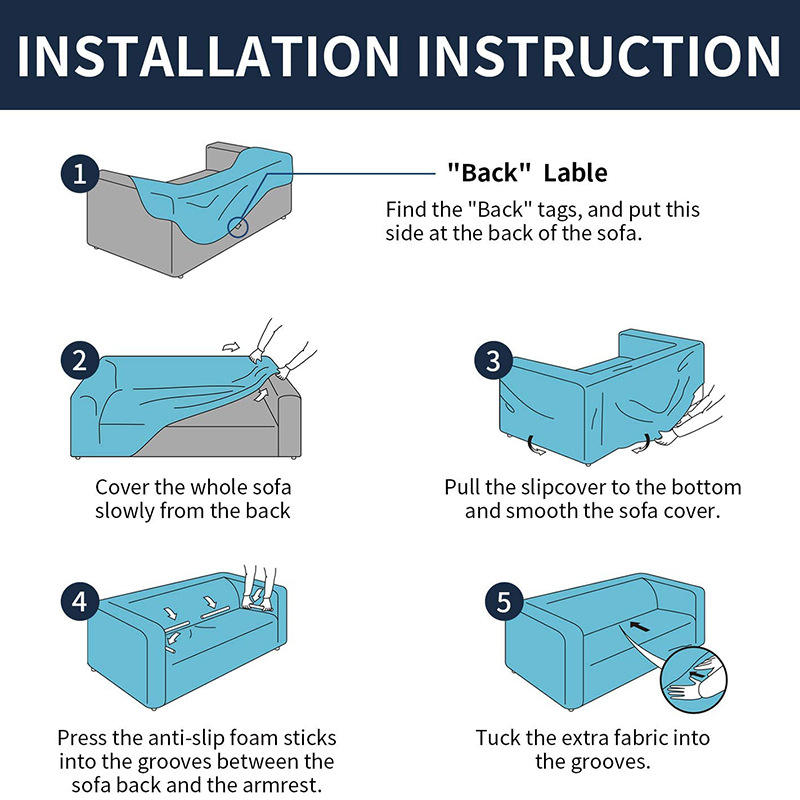 INSTALLATION INSTRUCTION

1

"Back" Lable

Find the "Back" tags, and put this side at the back of the sofa.

2

Cover the whole sofa slowly from the back

3

Pull the slipcover to the bottom and smooth the sofa cover.

4

Press the anti-slip foam sticks into the grooves between the sofa back and the armrest.

5

Tuck the extra fabric into the grooves.