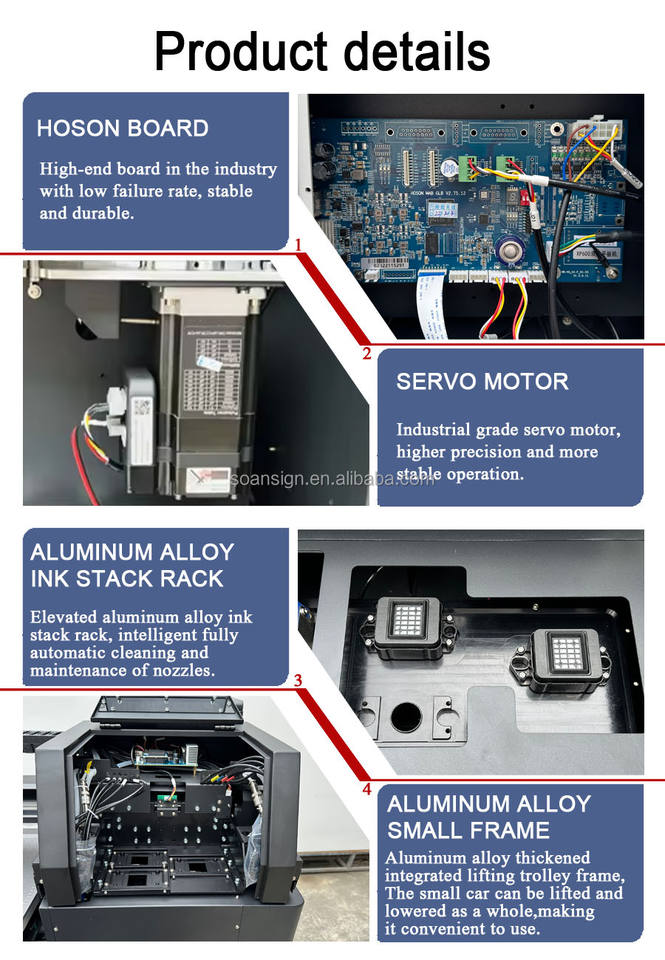 Product details

HOSON BOARD

High-end board in the industry with low failure rate, stable and durable.

1

2

SERVO MOTOR

Industrial grade servo motor, higher precision and more stable operation.

soansign.en.alibaba.com

ALUMINUM ALLOY INK STACK RACK

Elevated aluminum alloy ink stack rack, intelligent fully automatic cleaning and maintenance of nozzles.

3

4

ALUMINUM ALLOY SMALL FRAME

Aluminum alloy thickened integrated lifting trolley frame, The small car can be lifted and lowered as a whole,making it convenient to use.