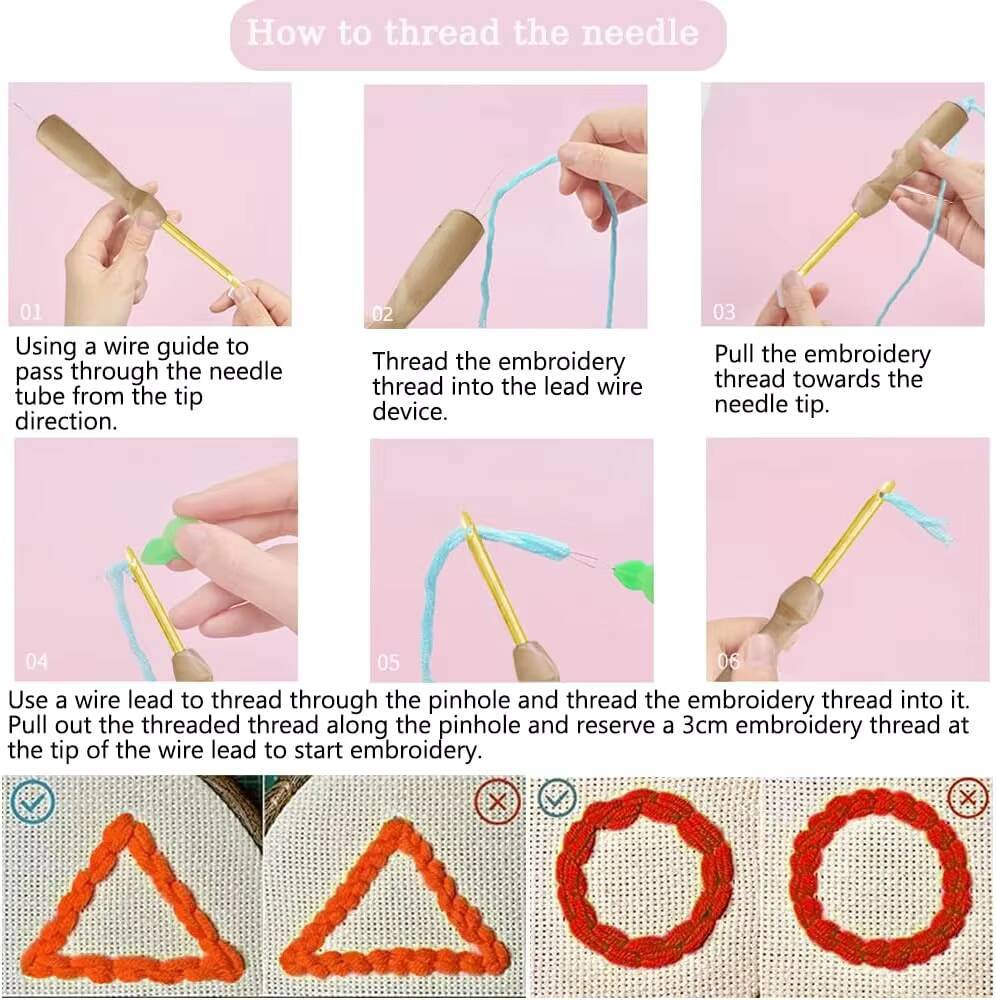 How to thread the needle

01

Using a wire guide to pass through the needle tube from the tip direction.

02

Thread the embroidery thread into the lead wire device.

03

Pull the embroidery thread towards the needle tip.

04

05

06

Use a wire lead to thread through the pinhole and thread the embroidery thread into it. Pull out the threaded thread along the pinhole and reserve a 3cm embroidery thread at the tip of the wire lead to start embroidery.