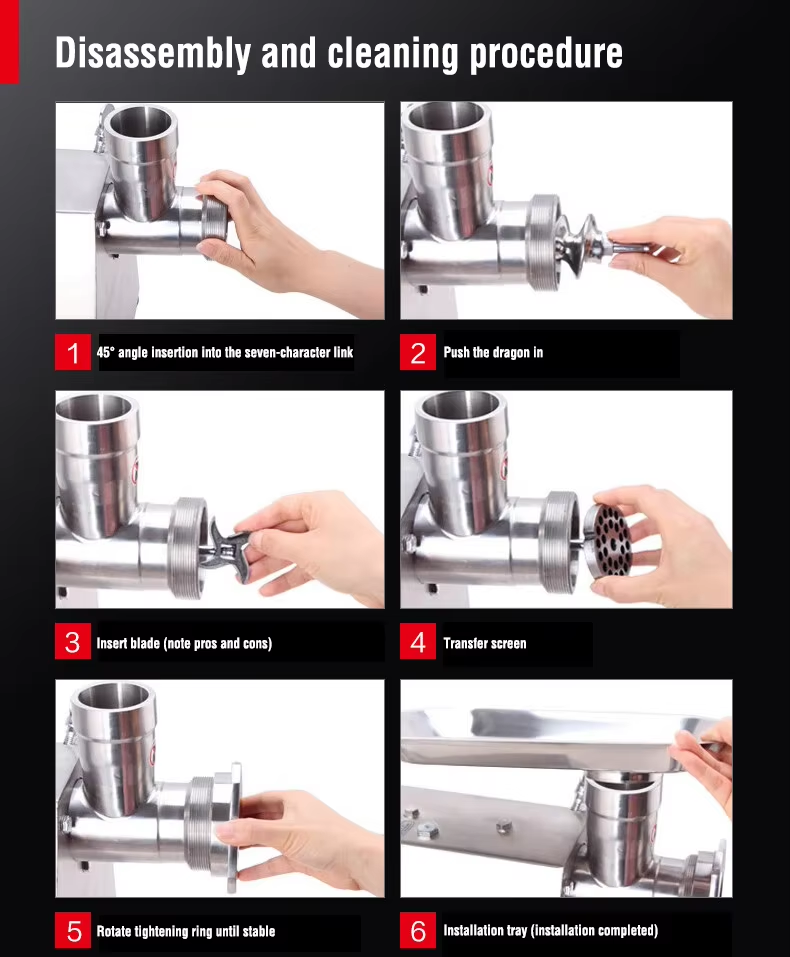 Disassembly and cleaning procedure

1 45° angle insertion into the seven-character link

2 Push the dragon in

3 Insert blade (note pros and cons)

4 Transfer screen

5 Rotate tightening ring until stable

6 Installation tray (installation completed)