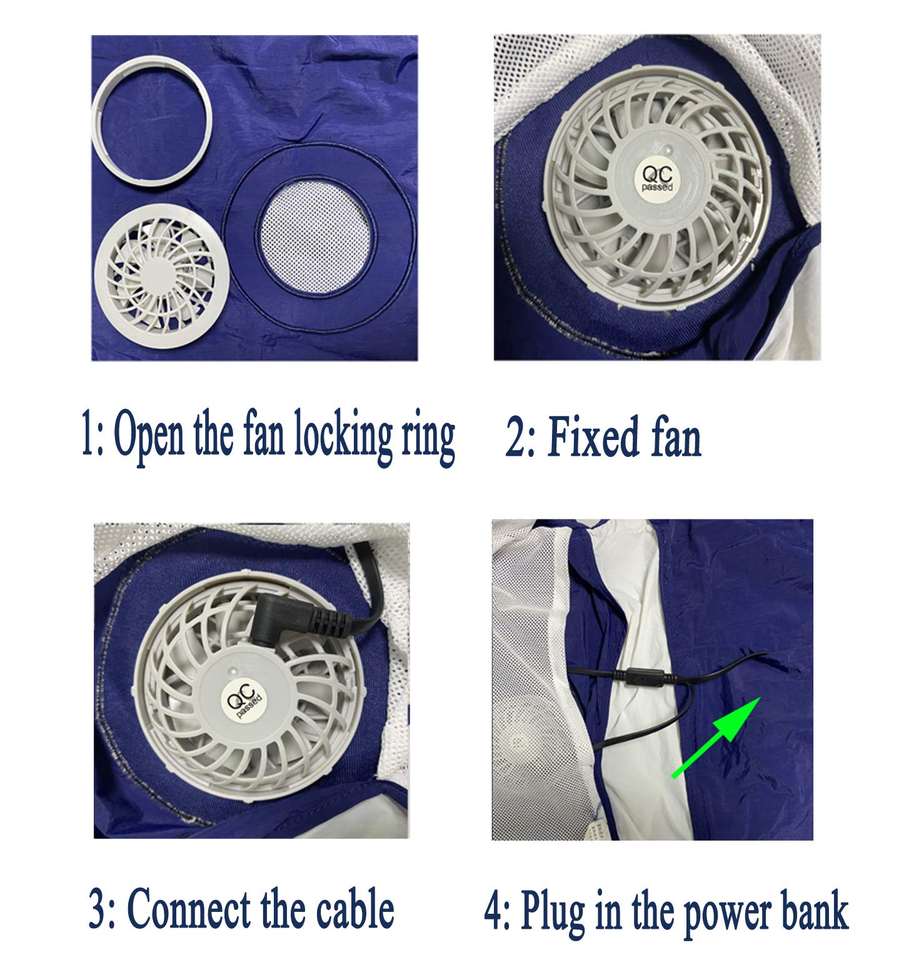 QC
passed

1: Open the fan locking ring

2: Fixed fan

QC
passed

3: Connect the cable

4: Plug in the power bank