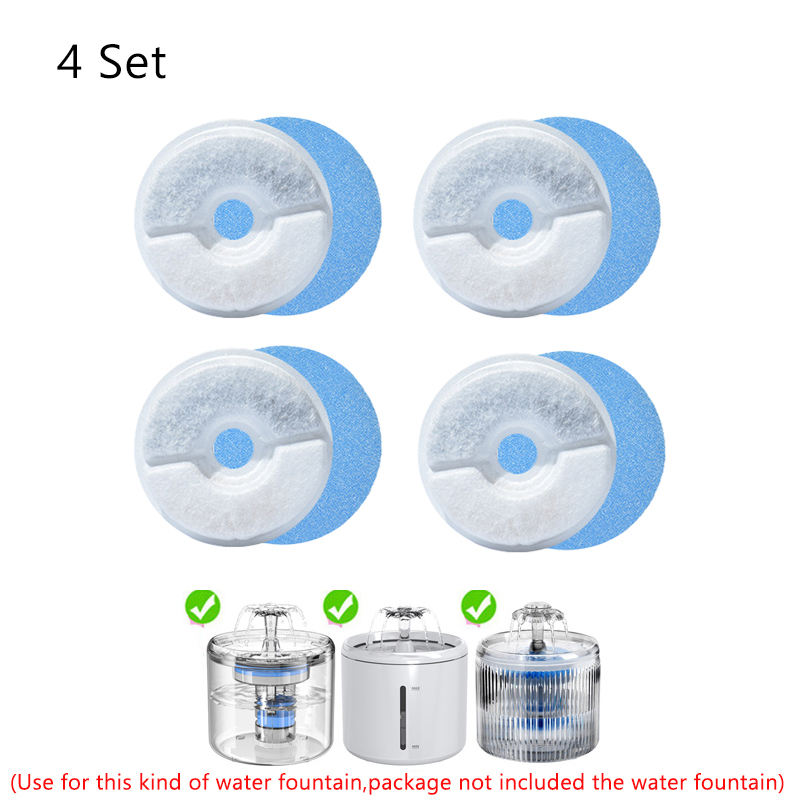 4 Set

(Use for this kind of water fountain,package not included the water fountain)