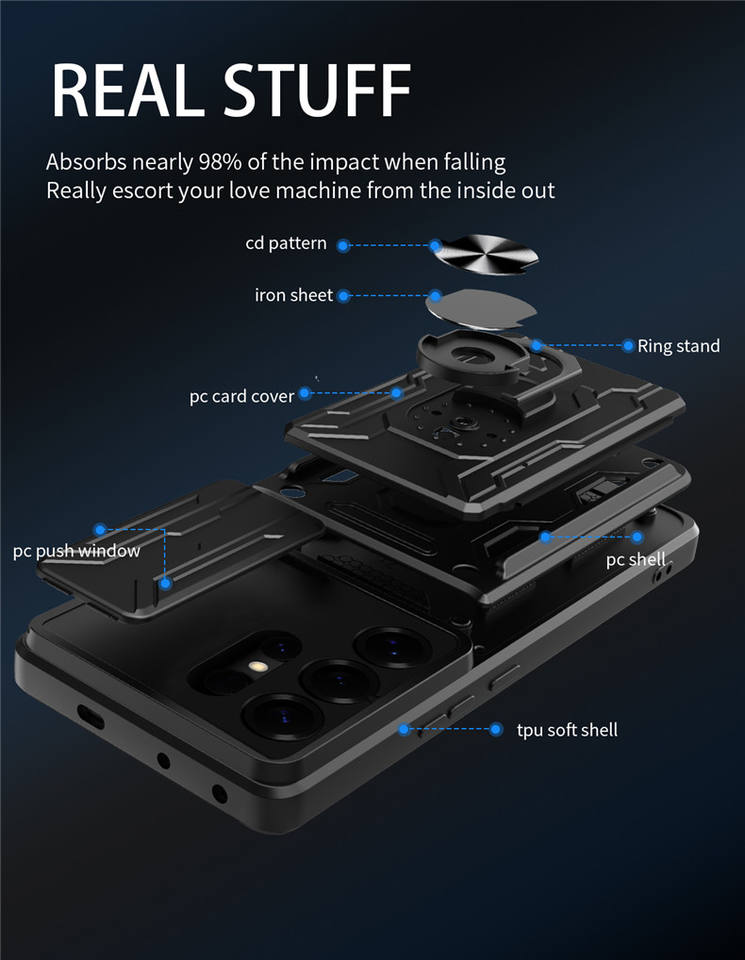 REAL STUFF

Absorbs nearly 98% of the impact when falling
Really escort your love machine from the inside out

cd pattern

iron sheet

Ring stand

pc card cover

pc push window

pc shell

tpu soft shell