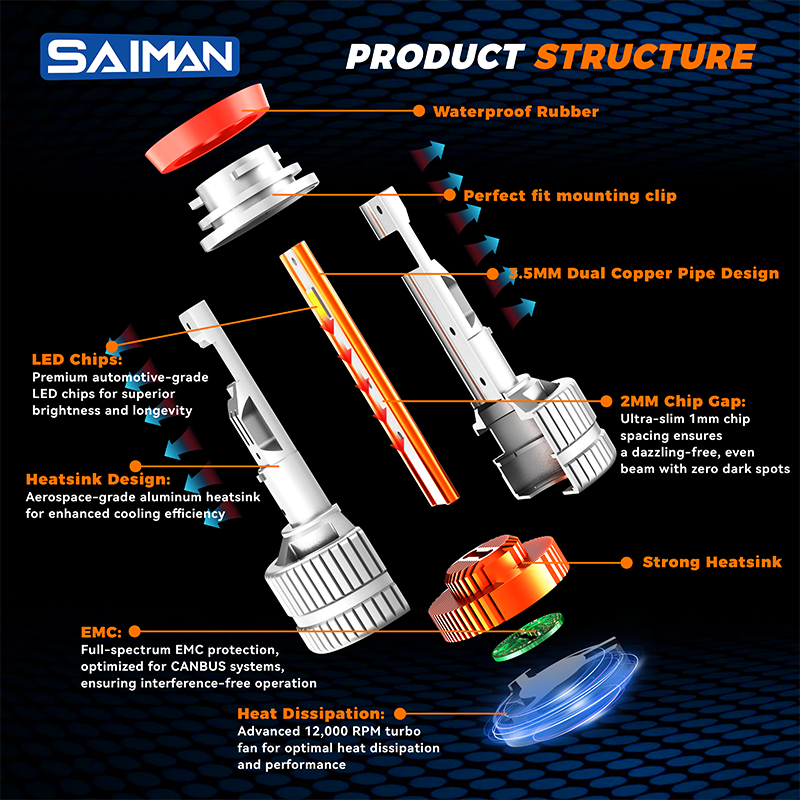 SAIMAN

PRODUCT STRUCTURE

Waterproof Rubber

Perfect fit mounting clip

3.5MM Dual Copper Pipe Design

LED Chips:
Premium automotive-grade LED chips for superior brightness and longevity

2MM Chip Gap:
Ultra-slim 1mm chip spacing ensures a dazzling-free, even beam with zero dark spots

Heatsink Design:
Aerospace-grade aluminum heatsink for enhanced cooling efficiency

Strong Heatsink

EMC:
Full-spectrum EMC protection, optimized for CANBUS systems, ensuring interference-free operation

Heat Dissipation:
Advanced 12,000 RPM turbo fan for optimal heat dissipation and performance