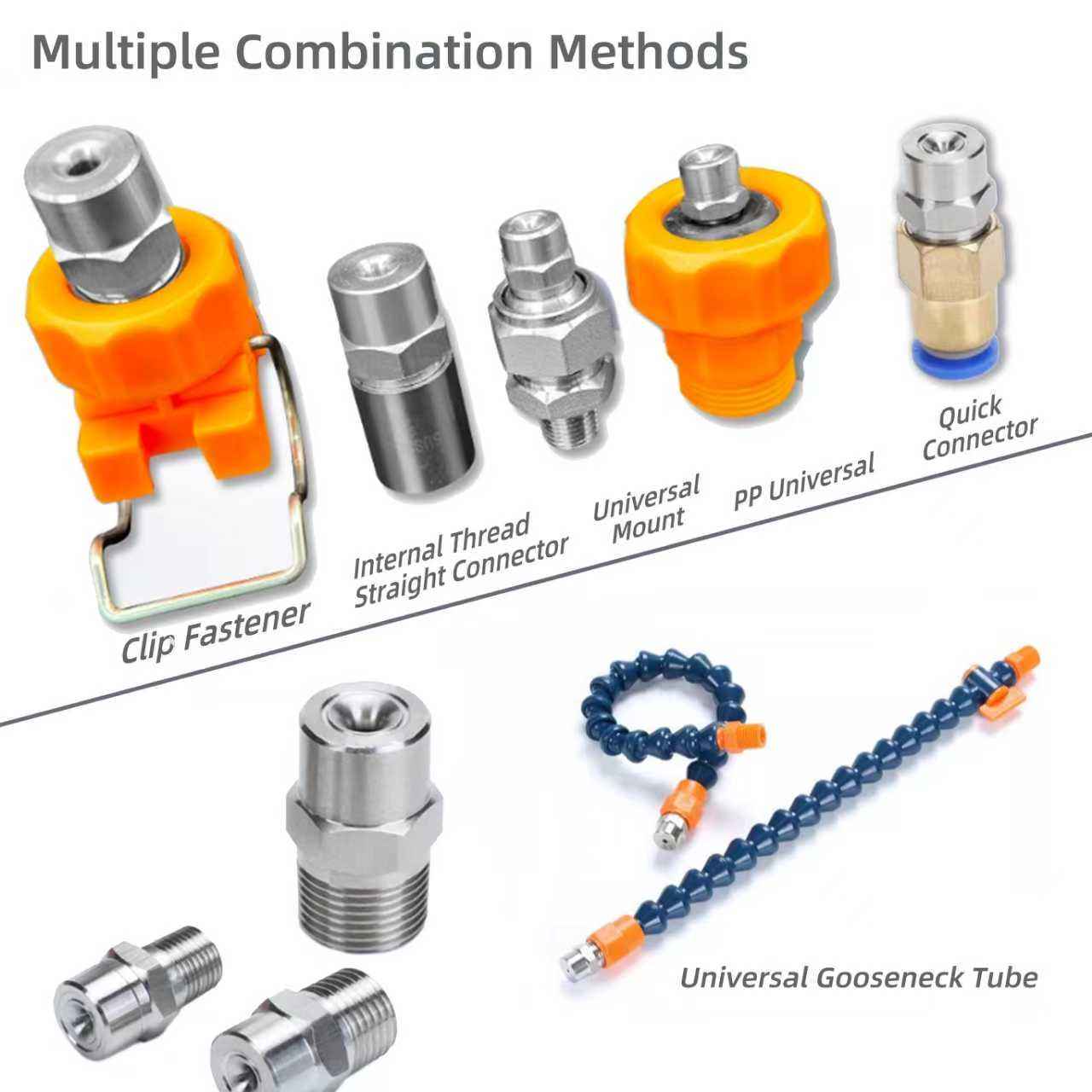 Multiple Combination Methods

Clip Fastener

Internal Thread Straight Connector

Universal Mount

PP Universal

Quick Connector

Universal Gooseneck Tube