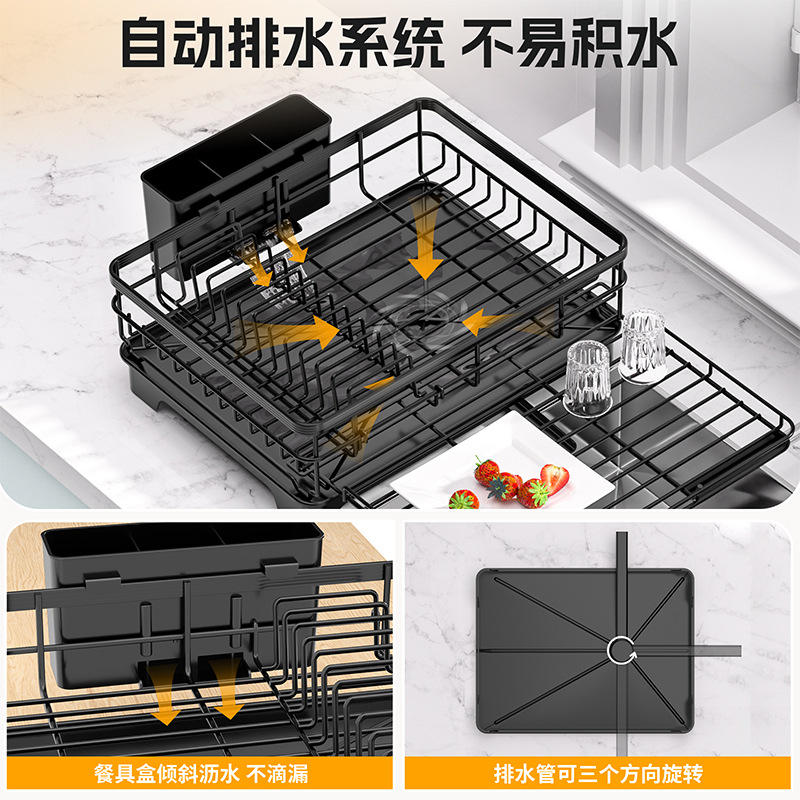 自动排水系统 不易积水

餐具盒倾斜沥水 不滴漏

排水管可三个方向旋转