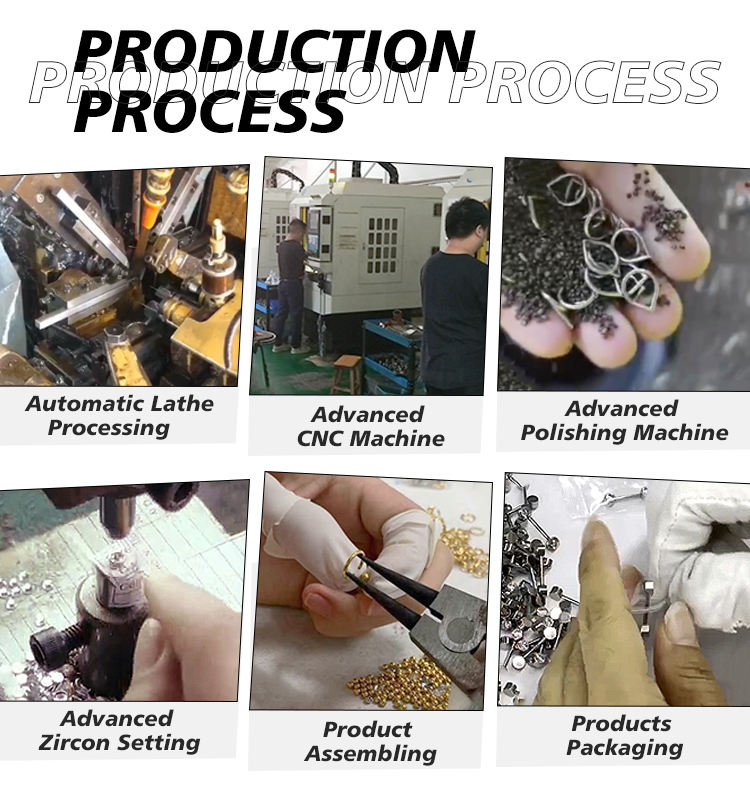 PRODUCTION PROCESS

PRODUCTION PROCESS

Automatic Lathe Processing

Advanced CNC Machine

Advanced Polishing Machine

Advanced Zircon Setting

Product Assembling

Products Packaging