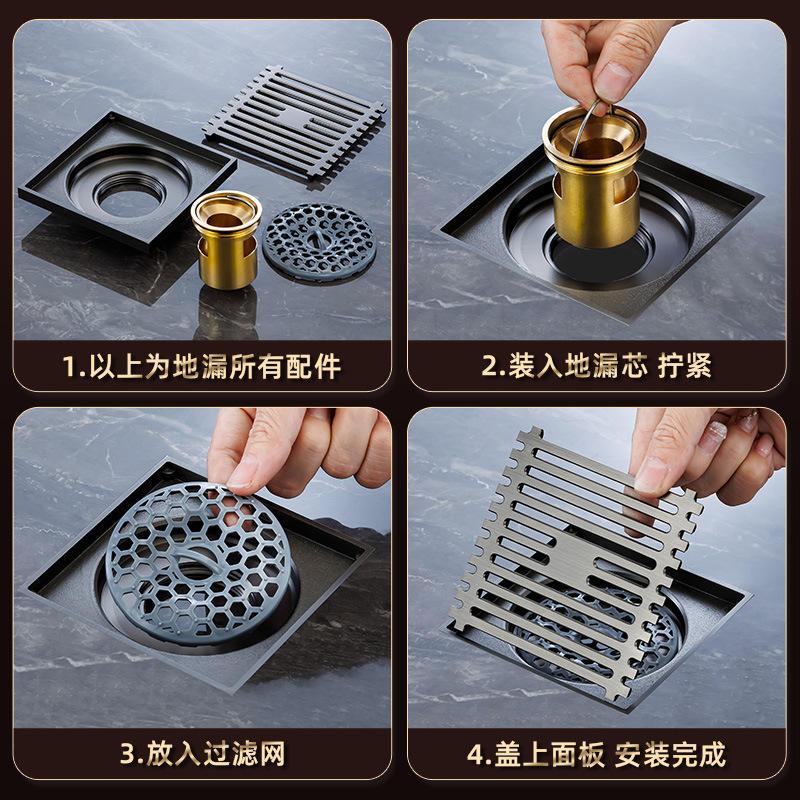 1.以上为地漏所有配件

2.装入地漏芯 拧紧

3.放入过滤网

4.盖上面板 安装完成