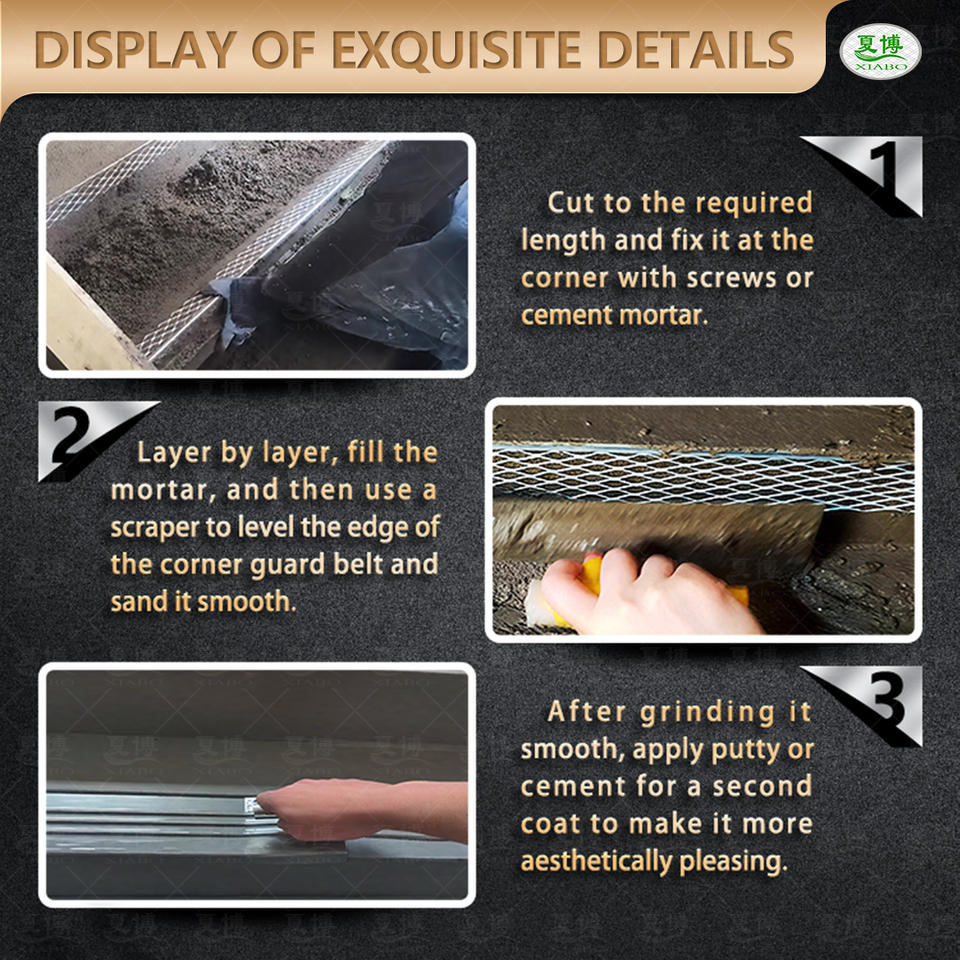 DISPLAY OF EXQUISITE DETAILS

夏博
XIABO

1

Cut to the required length and fix it at the corner with screws or cement mortar.

2

Layer by layer, fill the mortar, and then use a scraper to level the edge of the corner guard belt and sand it smooth.

3

After grinding it smooth, apply putty or cement for a second coat to make it more aesthetically pleasing.