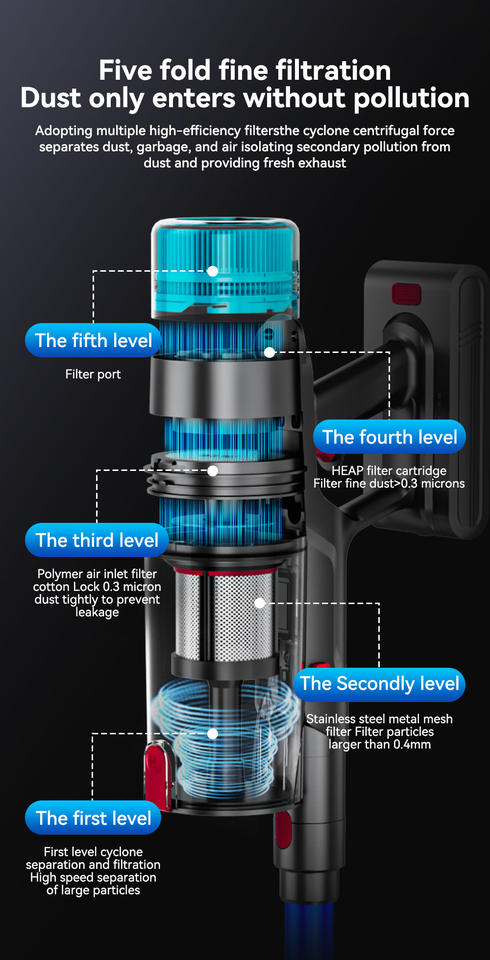 Five fold fine filtration
Dust only enters without pollution

Adopting multiple high-efficiency filtersthe cyclone centrifugal force separates dust, garbage, and air isolating secondary pollution from dust and providing fresh exhaust

The fifth level
Filter port

The fourth level
HEAP filter cartridge
Filter fine dust>0.3 microns

The third level
Polymer air inlet filter cotton Lock 0.3 micron dust tightly to prevent leakage

The Secondly level
Stainless steel metal mesh filter Filter particles larger than 0.4mm

The first level
First level cyclone separation and filtration High speed separation of large particles