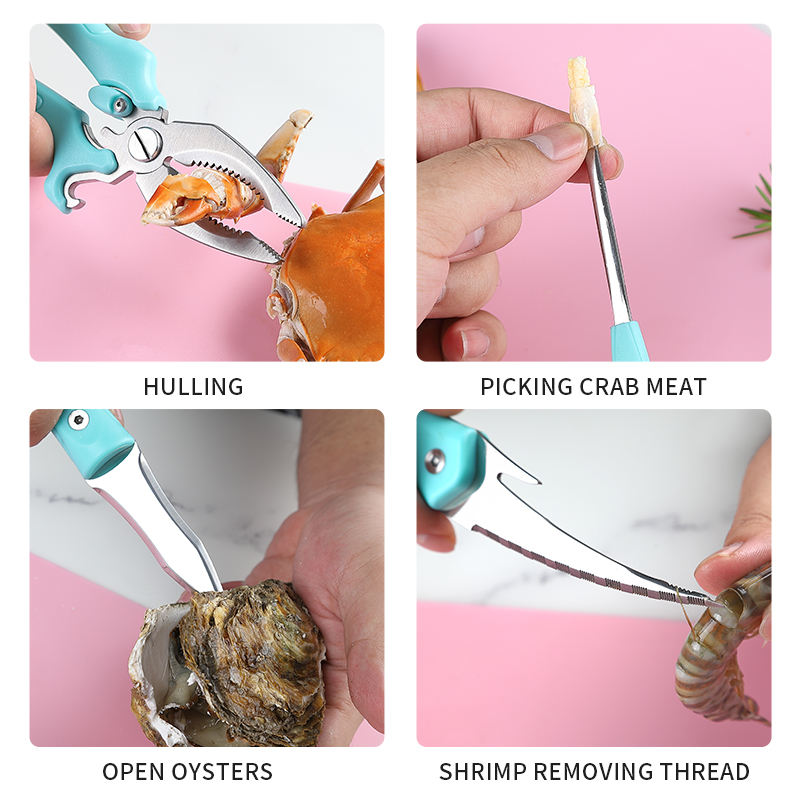 HULLING

PICKING CRAB MEAT

OPEN OYSTERS

SHRIMP REMOVING THREAD