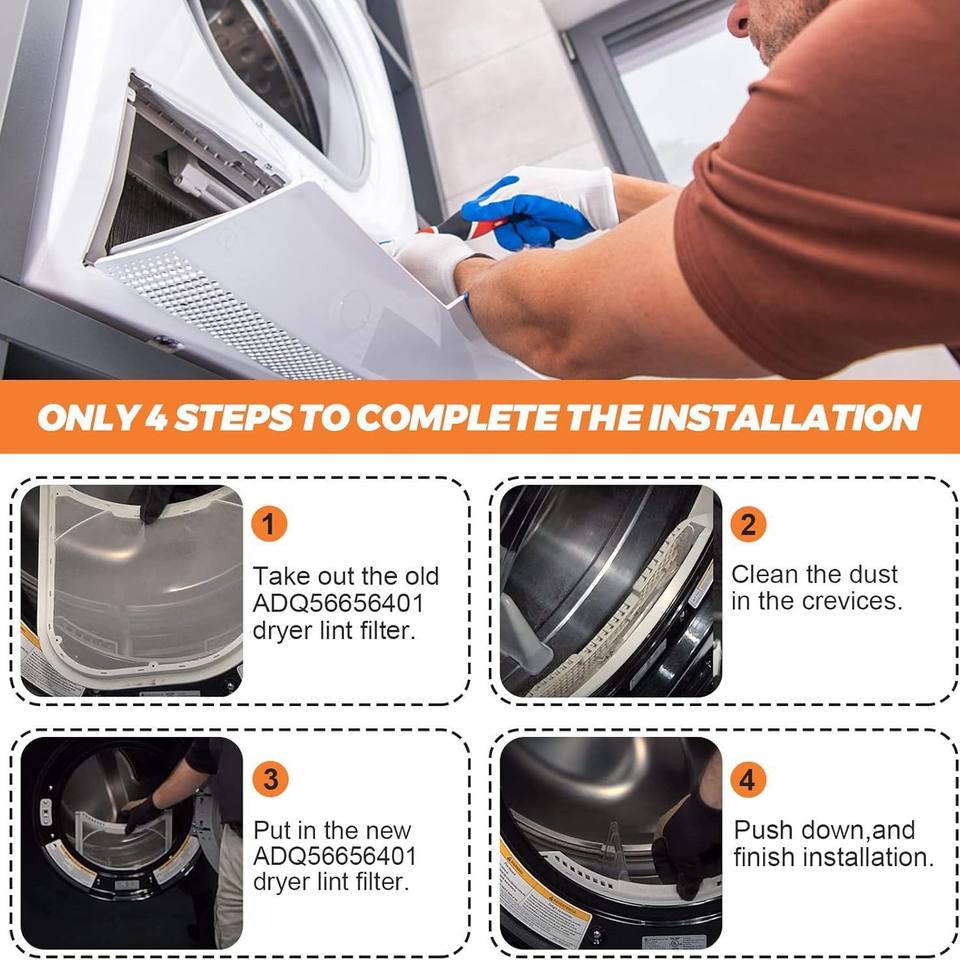 ONLY 4 STEPS TO COMPLETE THE INSTALLATION

1
Take out the old ADQ56656401 dryer lint filter.

2
Clean the dust in the crevices.

3
Put in the new ADQ56656401 dryer lint filter.

4
Push down,and finish installation.