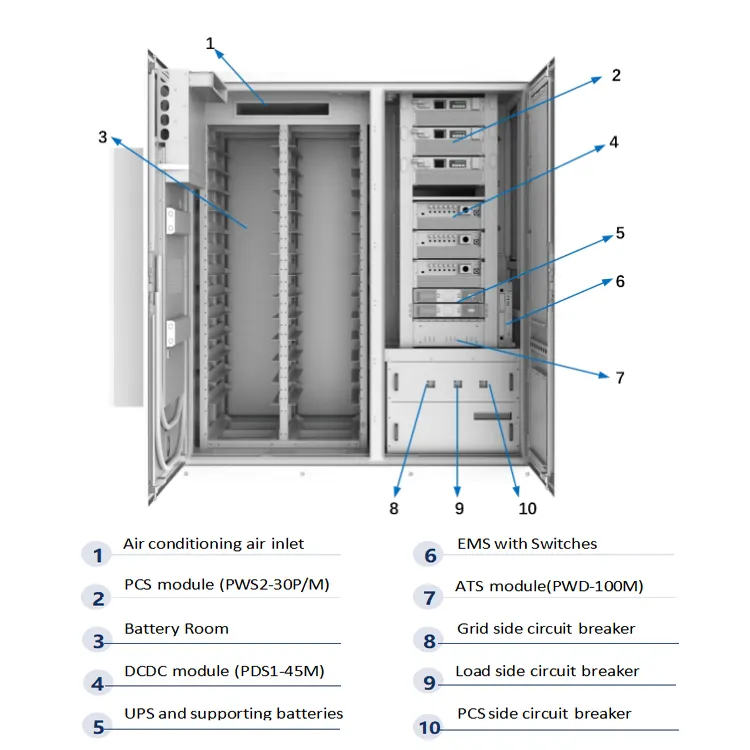 1
2
3
4
5
6
7
8
9
10

1 Air conditioning air inlet
2 PCS module (PWS2-30P/M)
3 Battery Room
4 DCDC module (PDS1-45M)
5 UPS and supporting batteries

6 EMS with Switches
7 ATS module(PWD-100M)
8 Grid side circuit breaker
9 Load side circuit breaker
10 PCS side circuit breaker