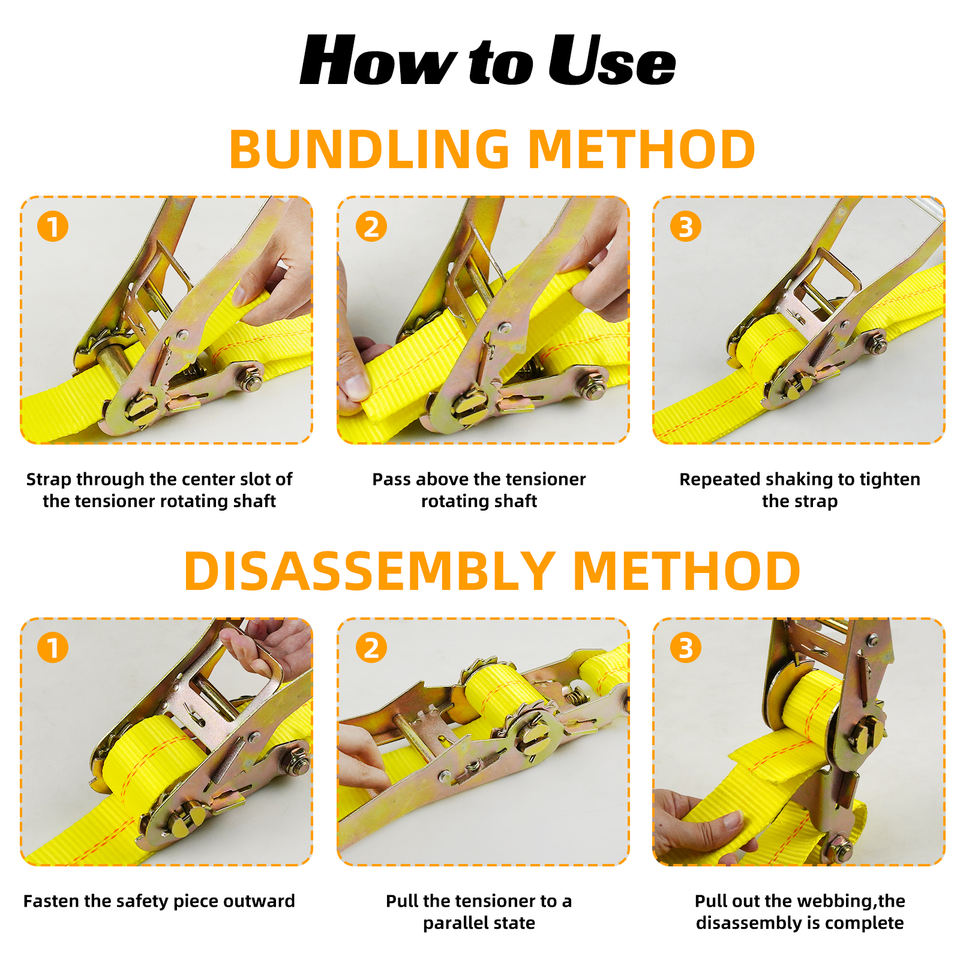 How to Use

BUNDLING METHOD

1

Strap through the center slot of the tensioner rotating shaft

2

Pass above the tensioner rotating shaft

3

Repeated shaking to tighten the strap

DISASSEMBLY METHOD

1

Fasten the safety piece outward

2

Pull the tensioner to a parallel state

3

Pull out the webbing,the disassembly is complete