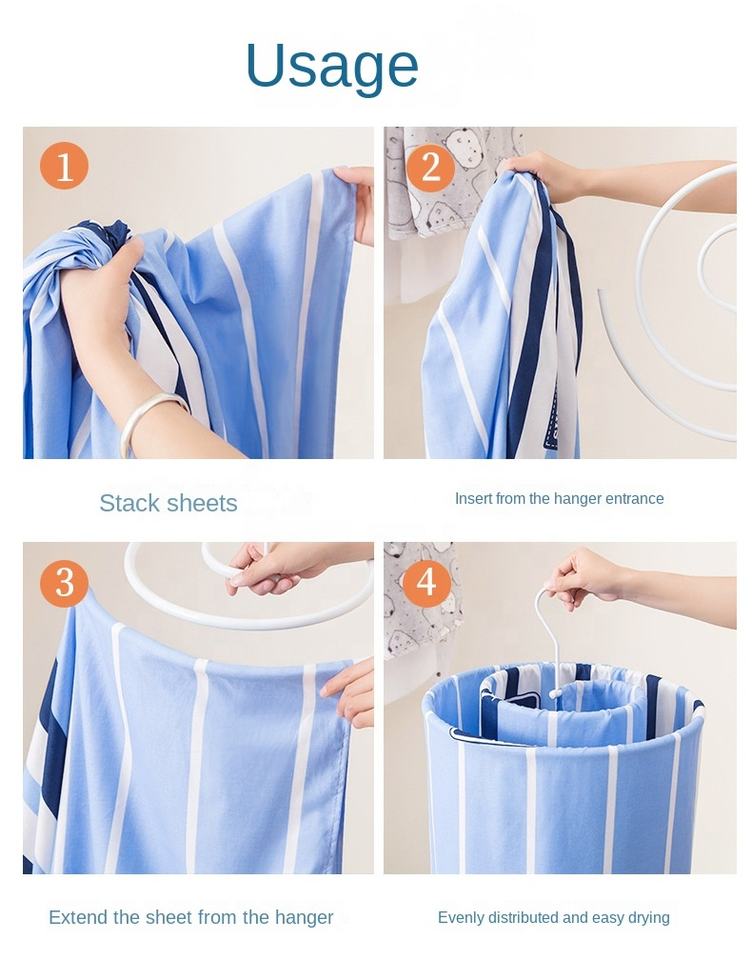 Usage

1

Stack sheets

2

Insert from the hanger entrance

3

Extend the sheet from the hanger

4

Evenly distributed and easy drying