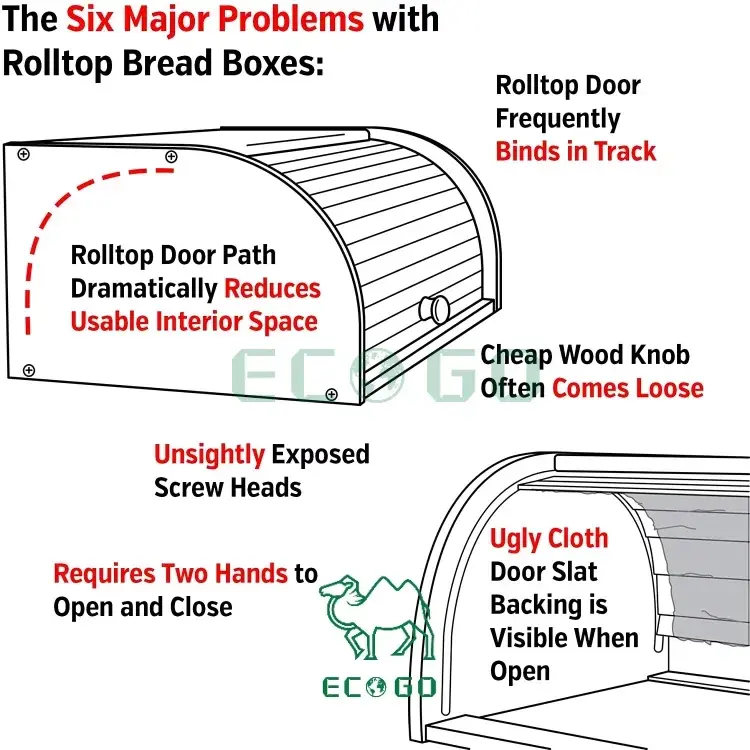 The Six Major Problems with Rolltop Bread Boxes:

Rolltop Door Frequently Binds in Track

Rolltop Door Path Dramatically Reduces Usable Interior Space

ECOGO

Cheap Wood Knob Often Comes Loose

Unsightly Exposed Screw Heads

Requires Two Hands to Open and Close

Ugly Cloth Door Slat Backing is Visible When Open

ECOGO