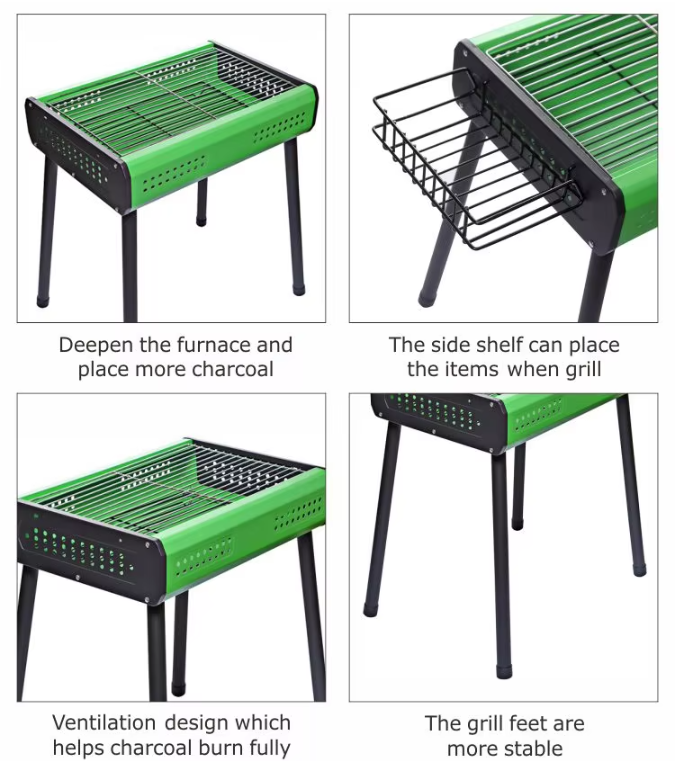 Deepen the furnace and place more charcoal

The side shelf can place the items when grill

Ventilation design which helps charcoal burn fully

The grill feet are more stable