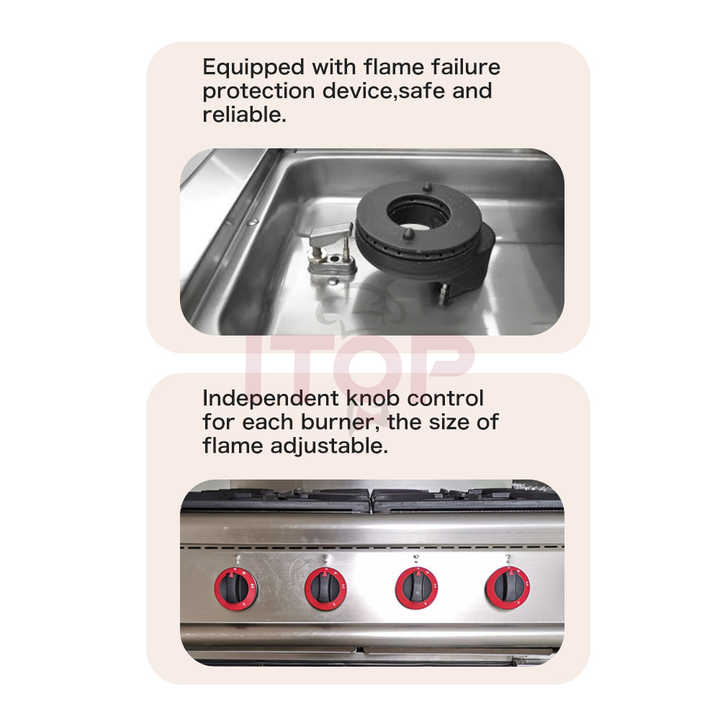 Equipped with flame failure protection device,safe and reliable.

ITOP

Independent knob control for each burner, the size of flame adjustable.