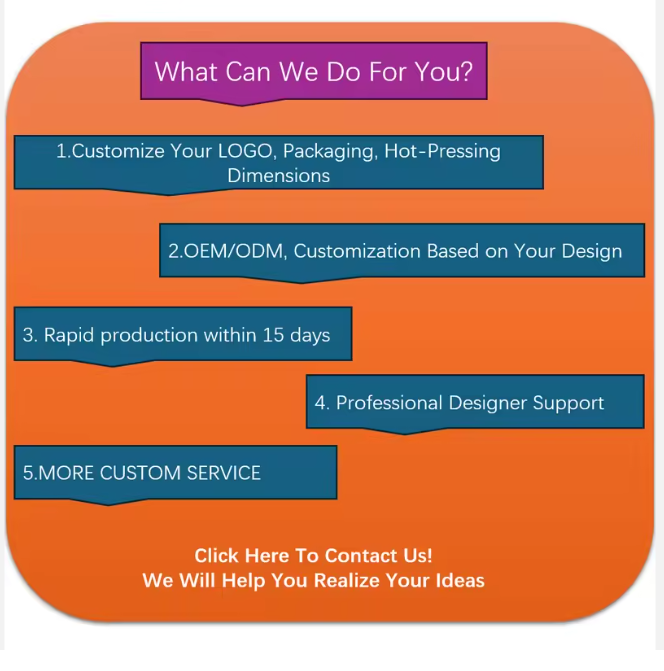 What Can We Do For You?

1.Customize Your LOGO, Packaging, Hot-Pressing Dimensions

2.OEM/ODM, Customization Based on Your Design

3. Rapid production within 15 days

4. Professional Designer Support

5.MORE CUSTOM SERVICE

Click Here To Contact Us!
We Will Help You Realize Your Ideas