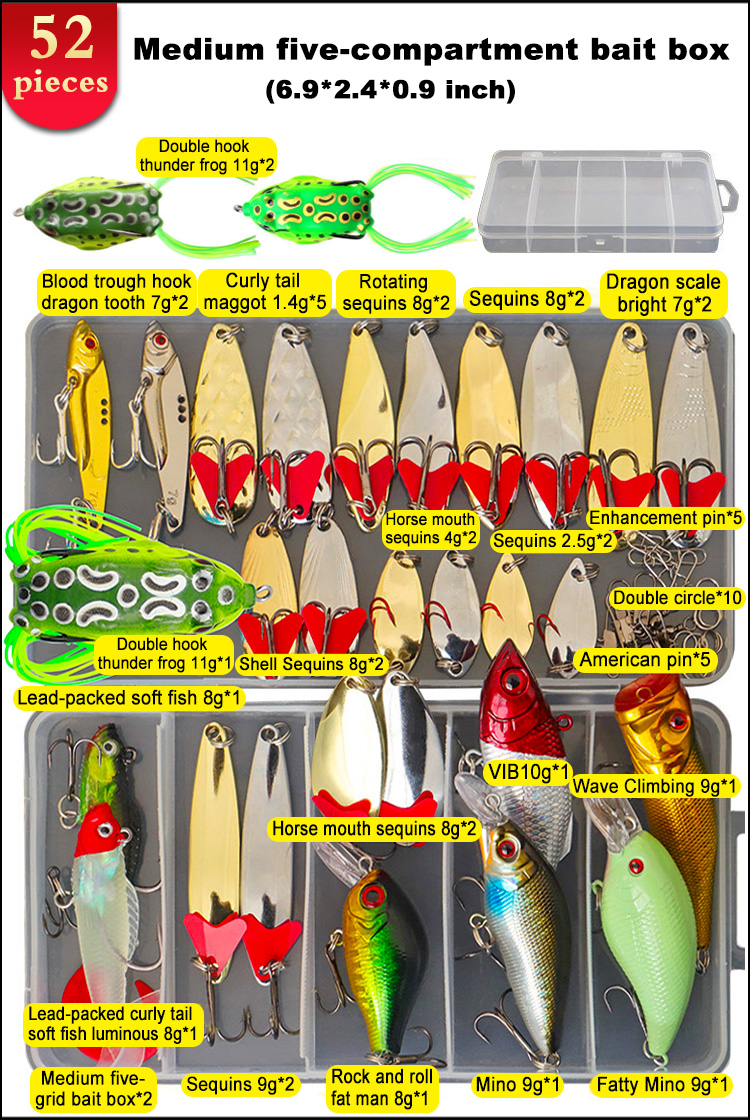 52 pieces

Medium five-compartment bait box
(6.9*2.4*0.9 inch)

Double hook thunder frog 11g*2

Blood trough hook dragon tooth 7g*2

Curly tail maggot 1.4g*5

Rotating sequins 8g*2

Sequins 8g*2

Dragon scale bright 7g*2

Horse mouth sequins 4g*2

Sequins 2.5g*2

Enhancement pin*5

Double circle*10

Double hook thunder frog 11g*1

Shell Sequins 8g*2

American pin*5

Lead-packed soft fish 8g*1

VIB10g*1

Wave Climbing 9g*1

Horse mouth sequins 8g*2

Lead-packed curly tail soft fish luminous 8g*1

Medium five-grid bait box*2

Sequins 9g*2

Rock and roll fat man 8g*1

Mino 9g*1

Fatty Mino 9g*1