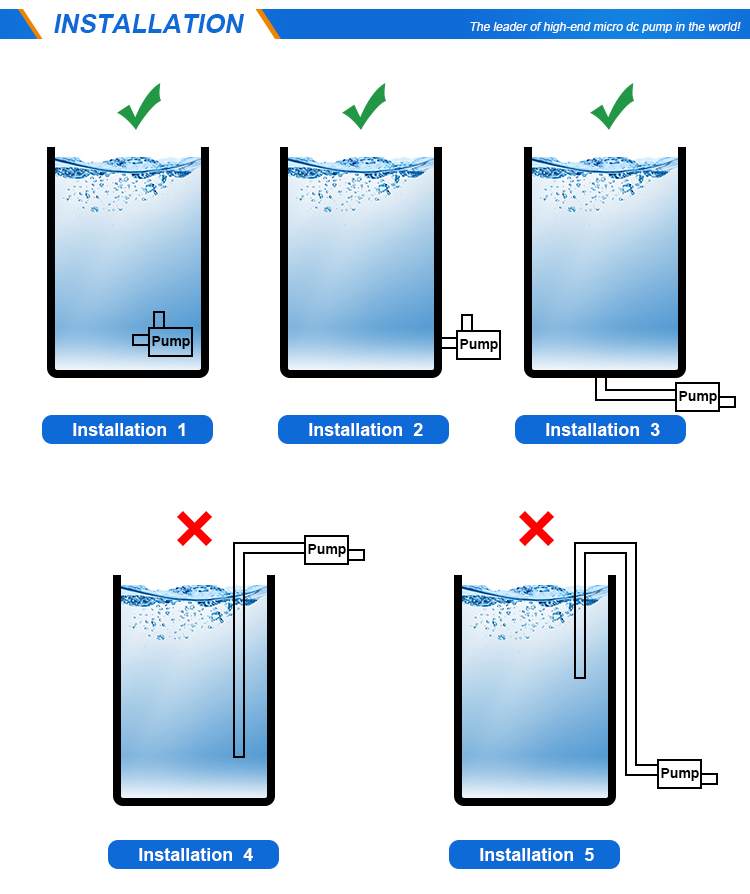 INSTALLATION

The leader of high-end micro dc pump in the world!

Pump

Installation 1

Pump

Installation 2

Pump

Installation 3

Pump

Installation 4

Pump

Installation 5