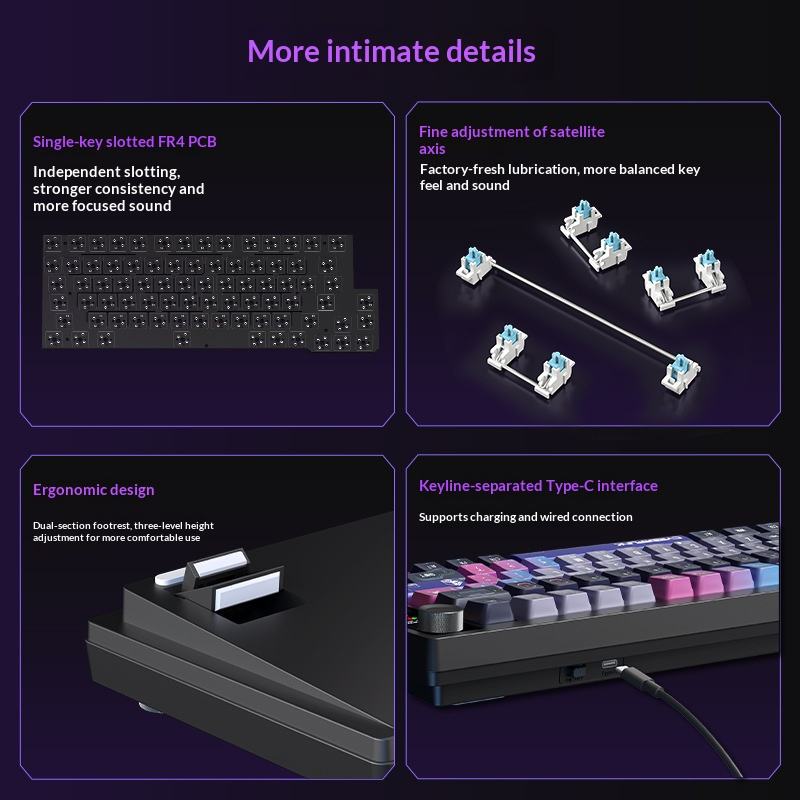 More intimate details

Single-key slotted FR4 PCB

Independent slotting, stronger consistency and more focused sound

Fine adjustment of satellite axis

Factory-fresh lubrication, more balanced key feel and sound

Ergonomic design

Dual-section footrest, three-level height adjustment for more comfortable use

Keyline-separated Type-C interface

Supports charging and wired connection