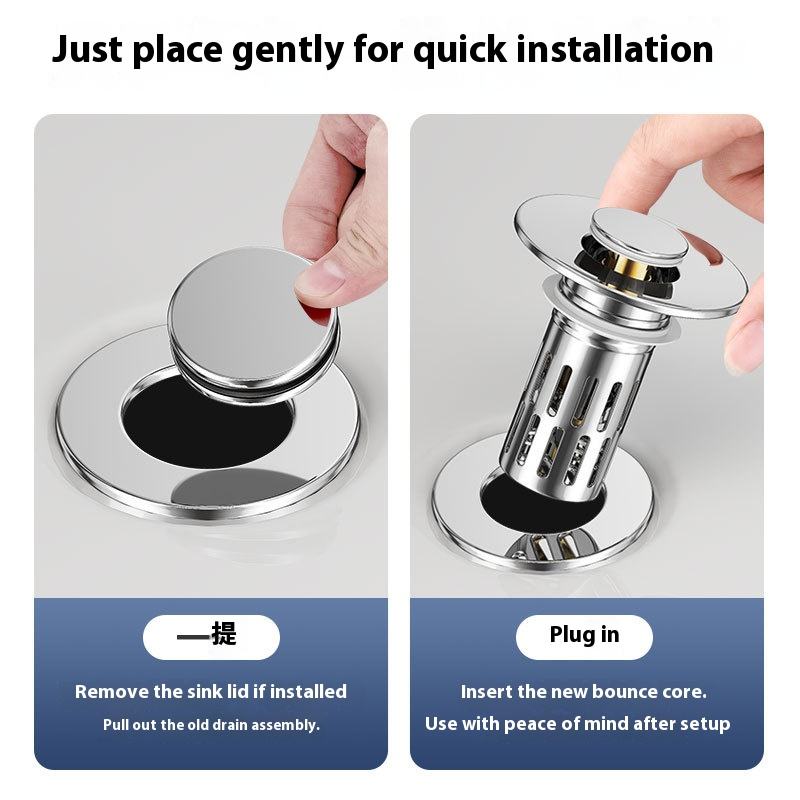 Just place gently for quick installation

一提

Remove the sink lid if installed

Pull out the old drain assembly.

Plug in

Insert the new bounce core.

Use with peace of mind after setup